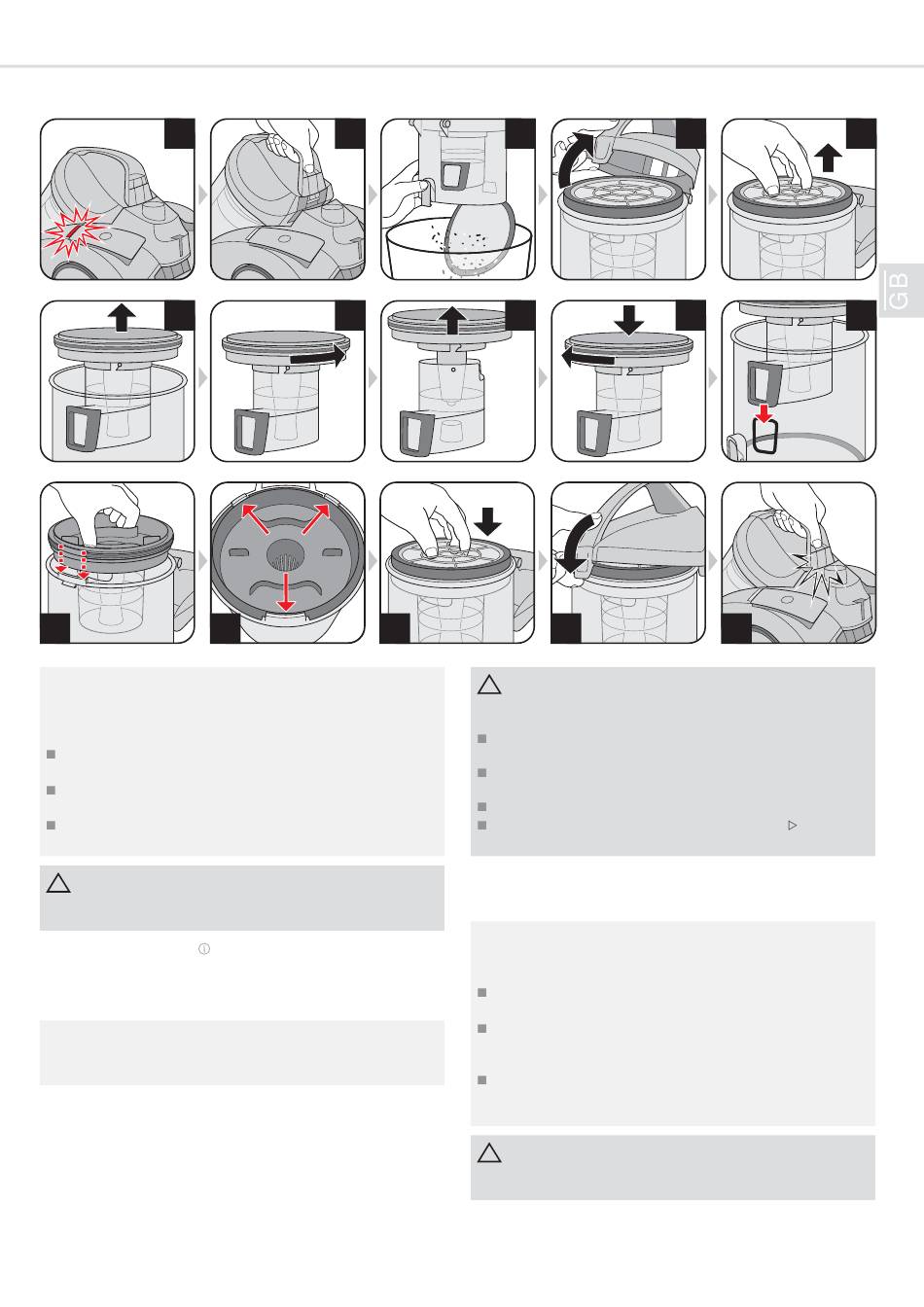 GB