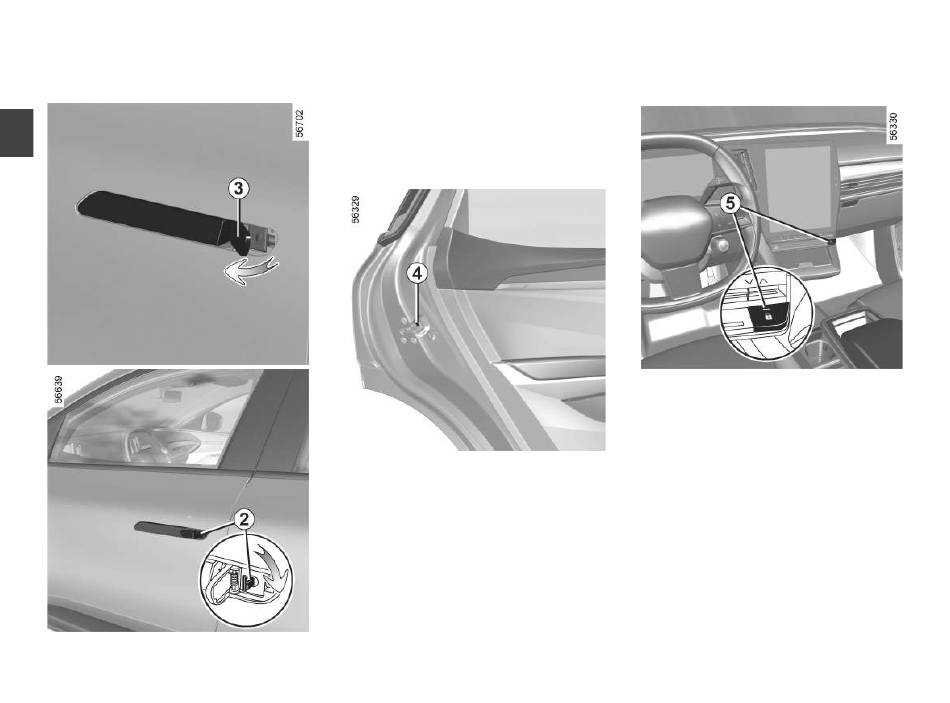 56702
3

56639
2

56329
4

56330
5