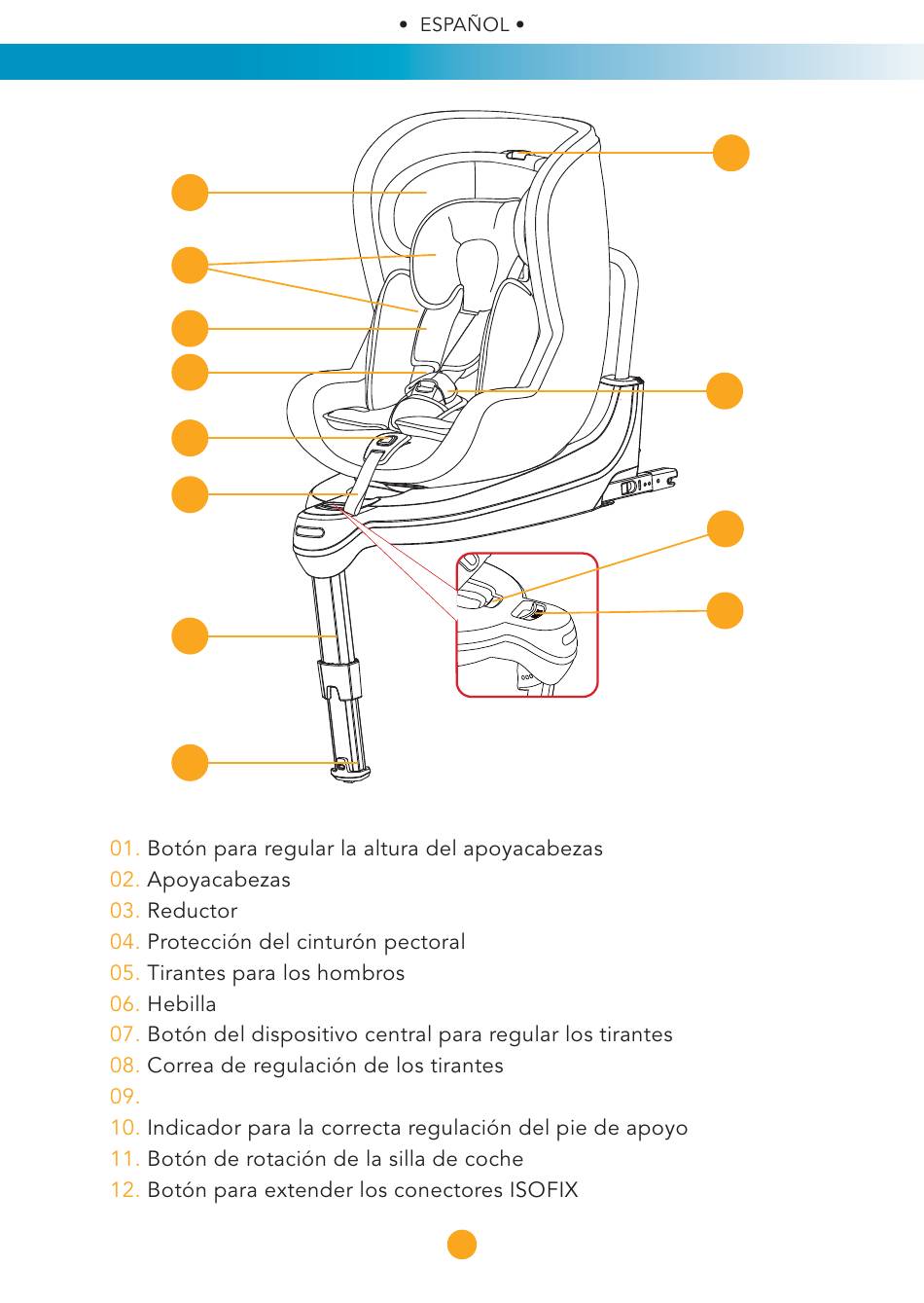 • ESPAÑOL •

01. Botón para regular la altura del apoyacabezas
02. Apoyacabezas
03. Reductor
04. Protección del cinturón pectoral
05. Tirantes para los hombros
06. Hebilla
07. Botón del dispositivo central para regular los tirantes
08. Correa de regulación de los tirantes
09.
10. Indicador para la correcta regulación del pie de apoyo
11. Botón de rotación de la silla de coche
12. Botón para extender los conectores ISOFIX