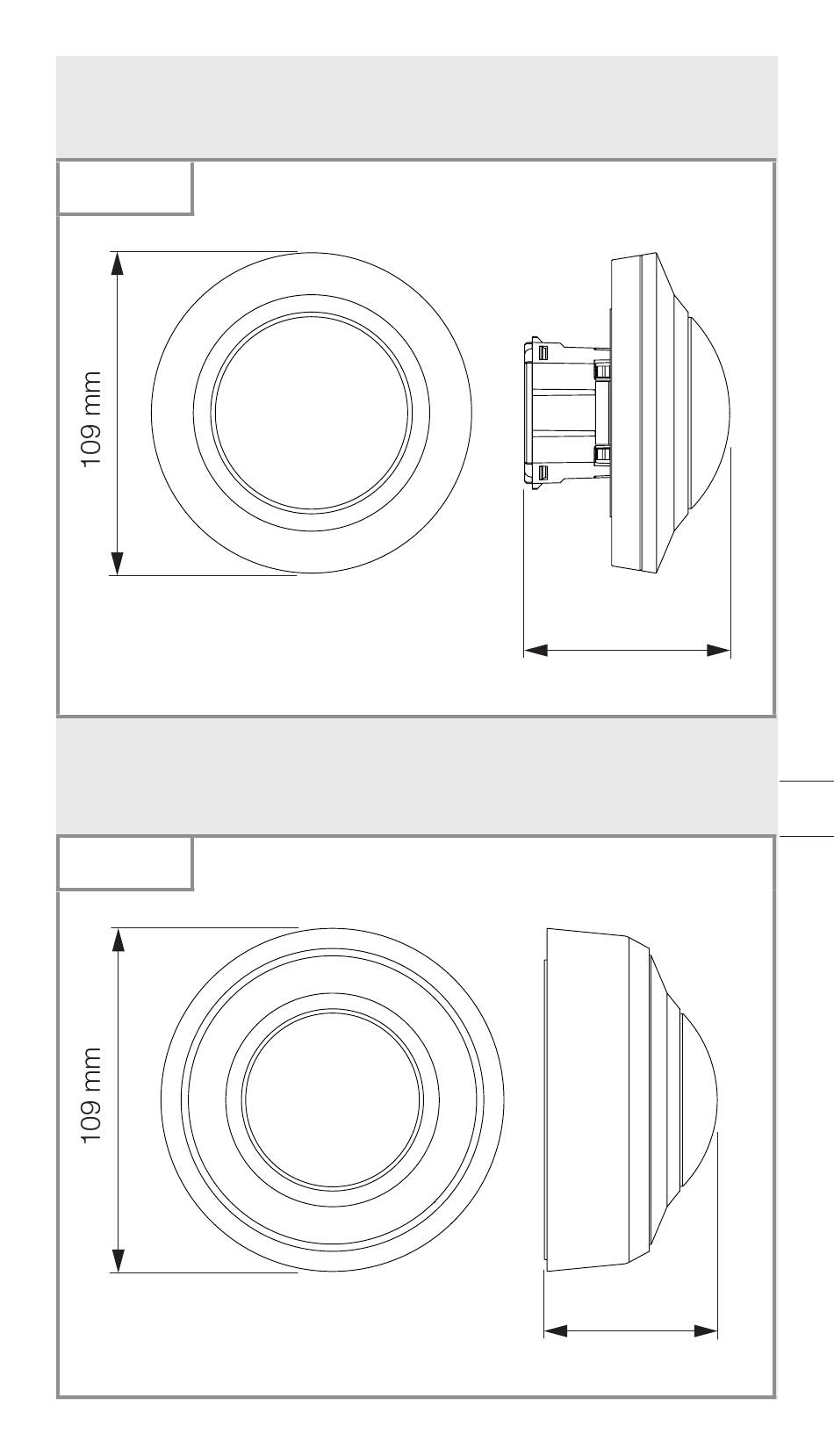 109 mm

109 mm