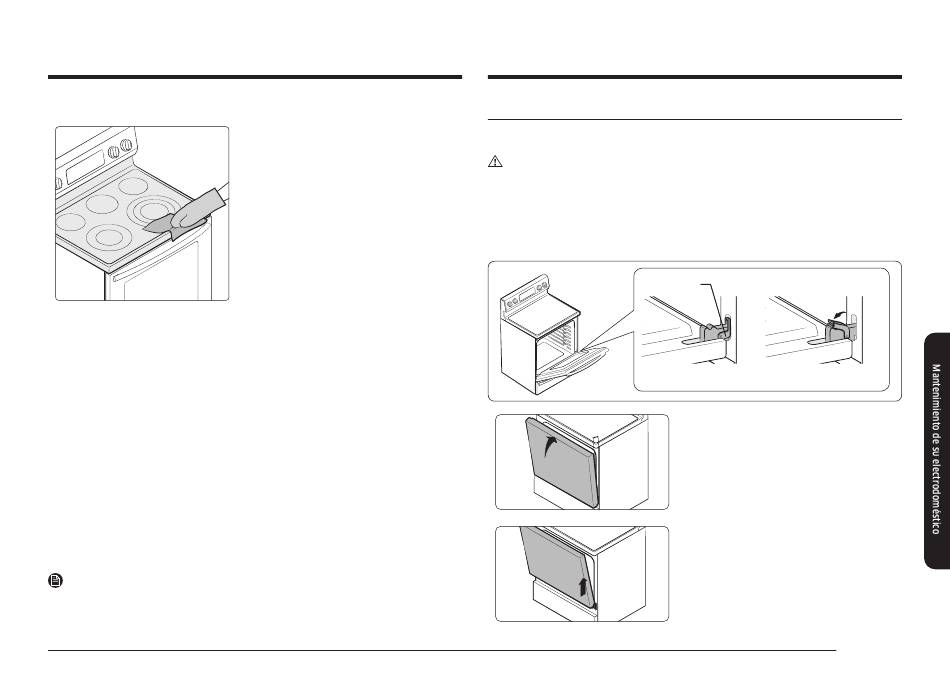 Mantenimiento de su electrodoméstico