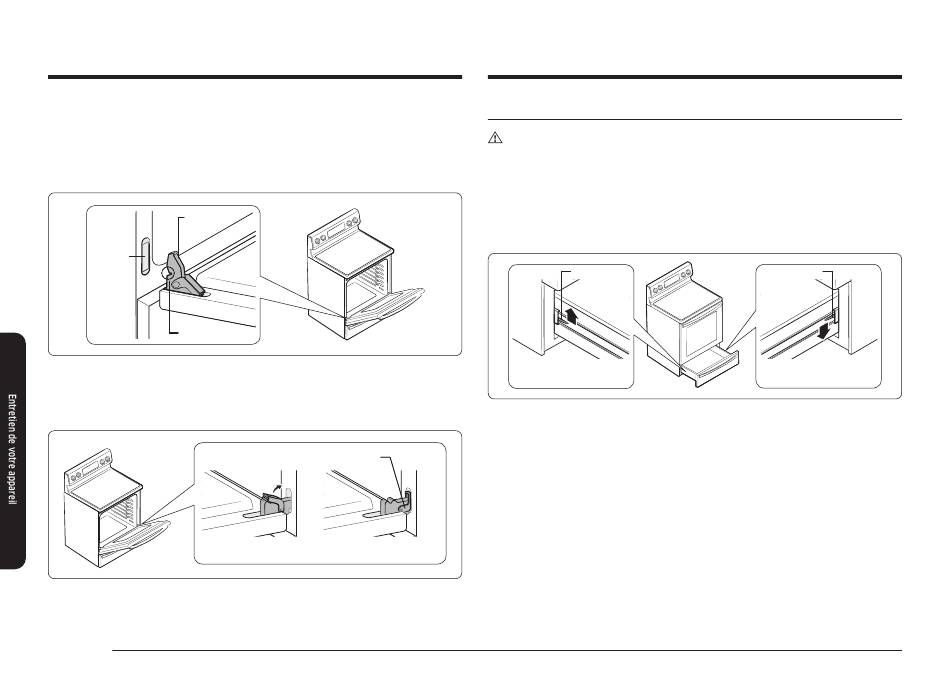 Entretien de votre appareil