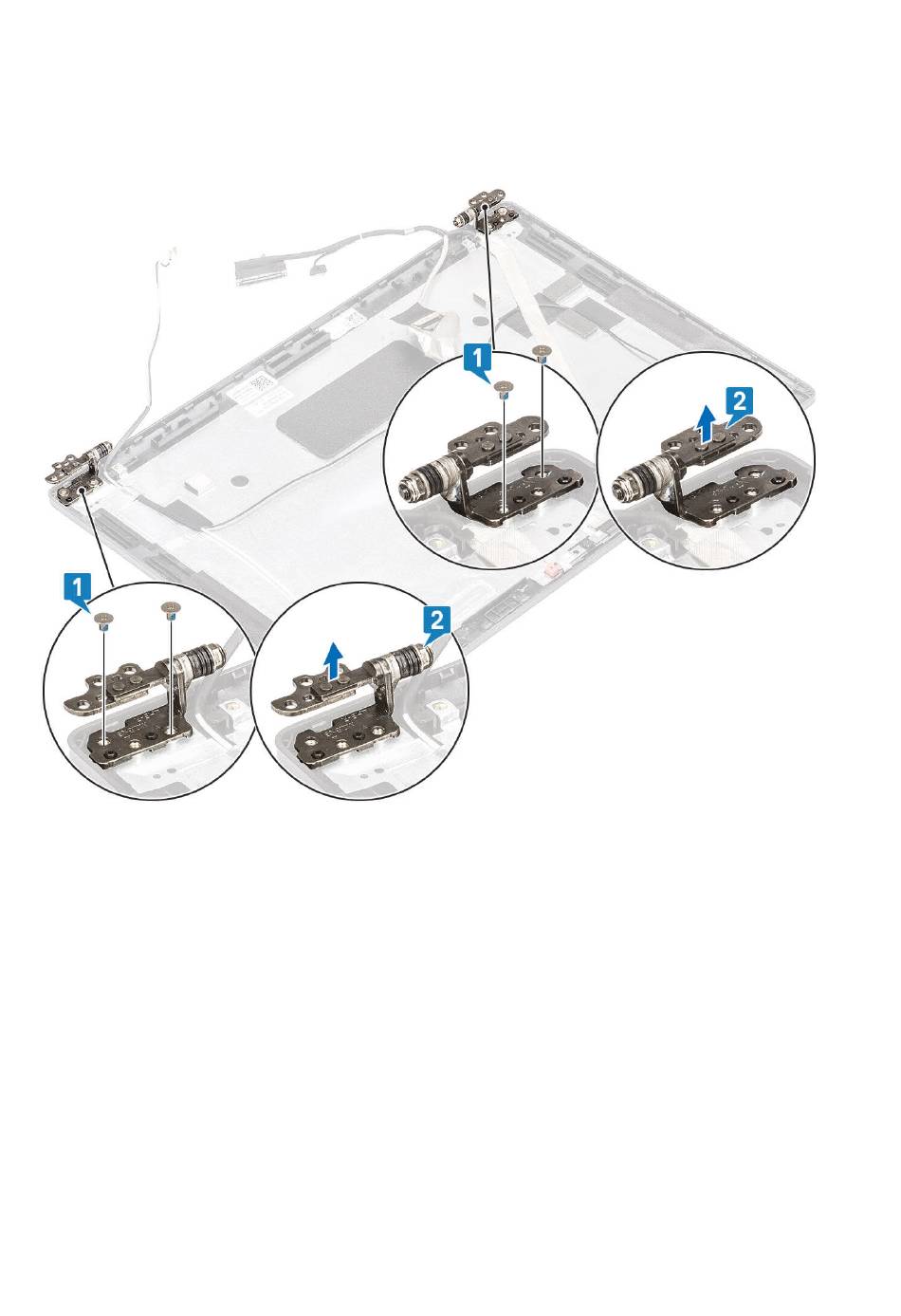 1
2
1
2