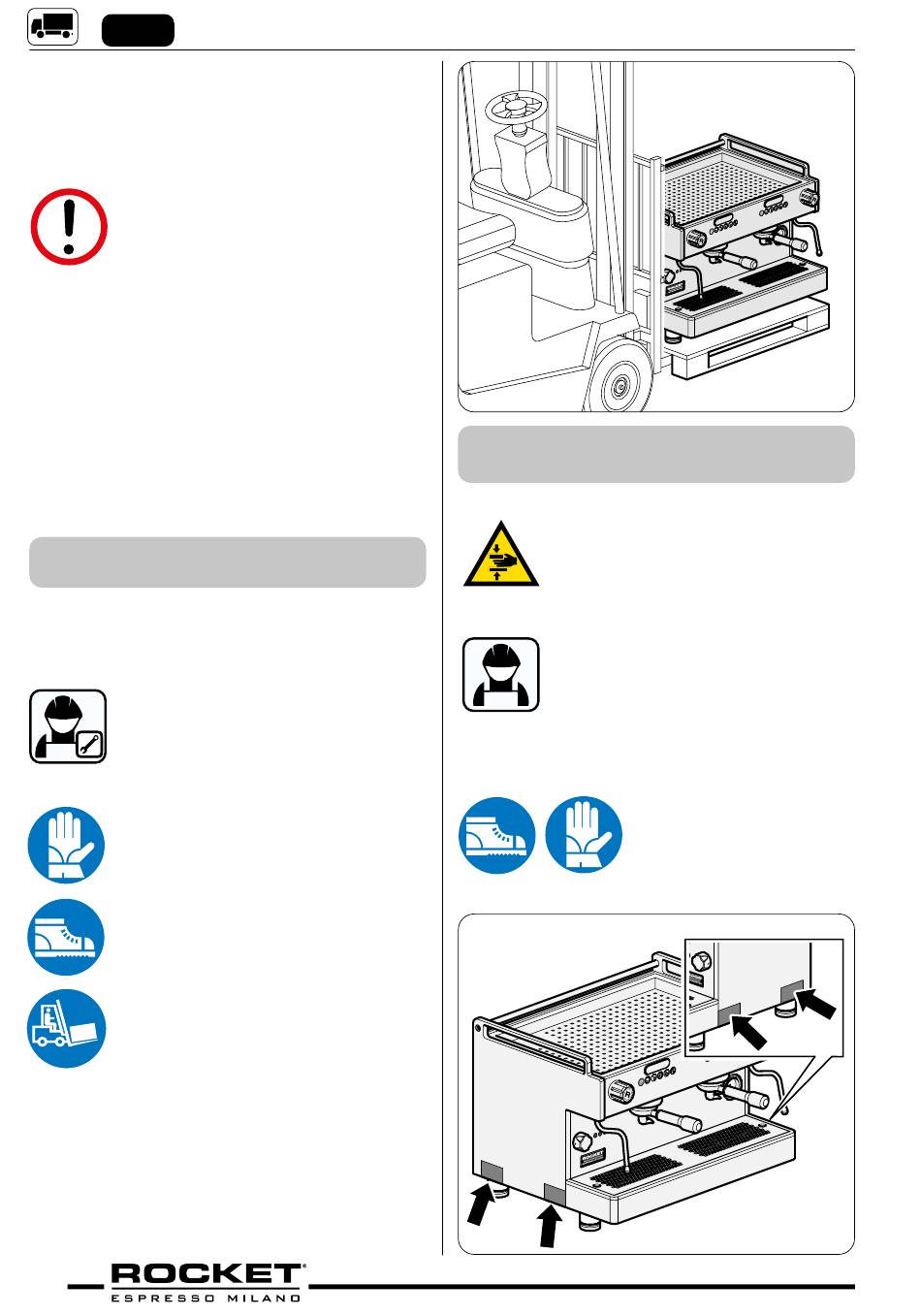 ROCKET®
ESPRESSO MILANO