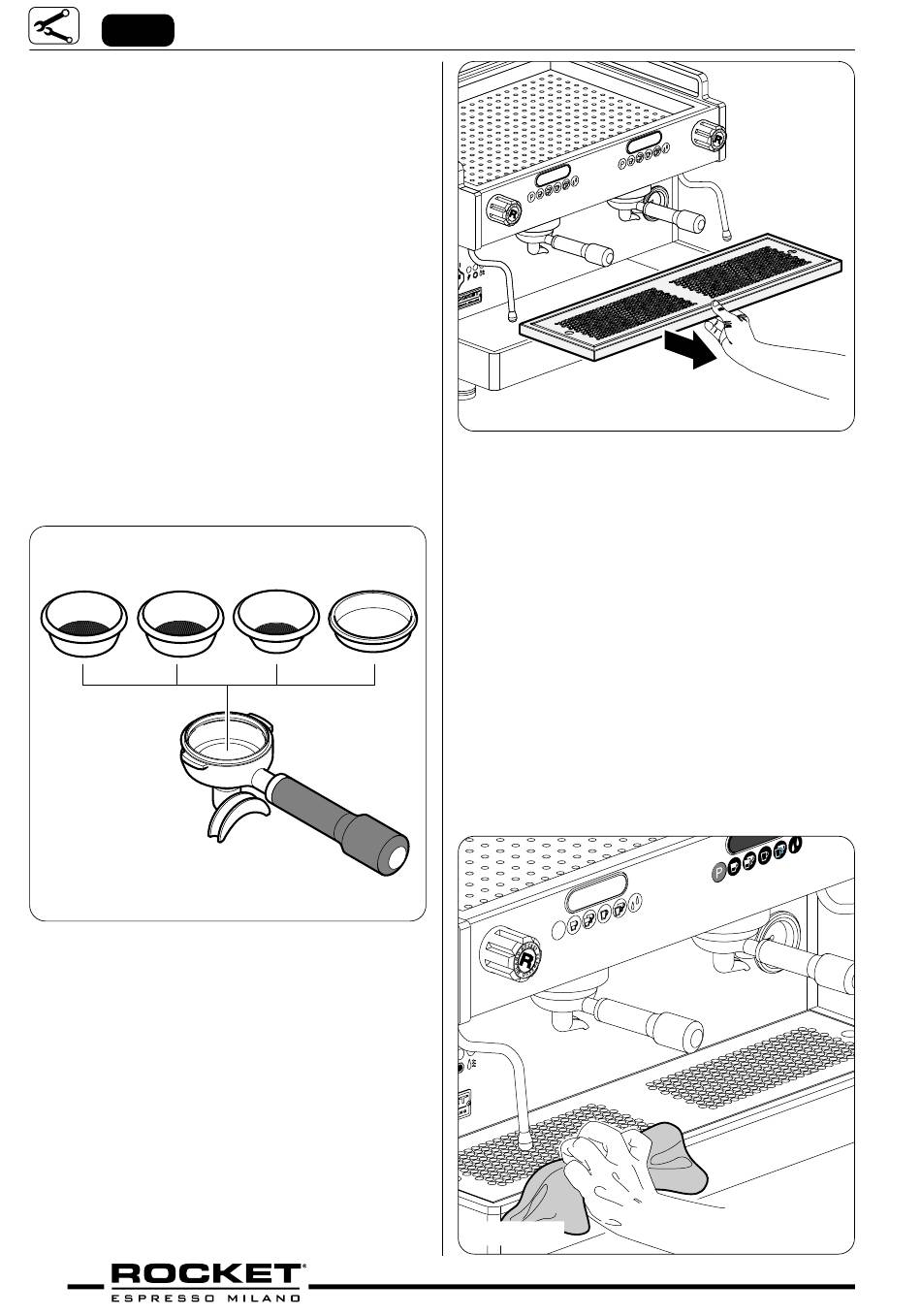 ROCKET®
ESPRESSO MILANO