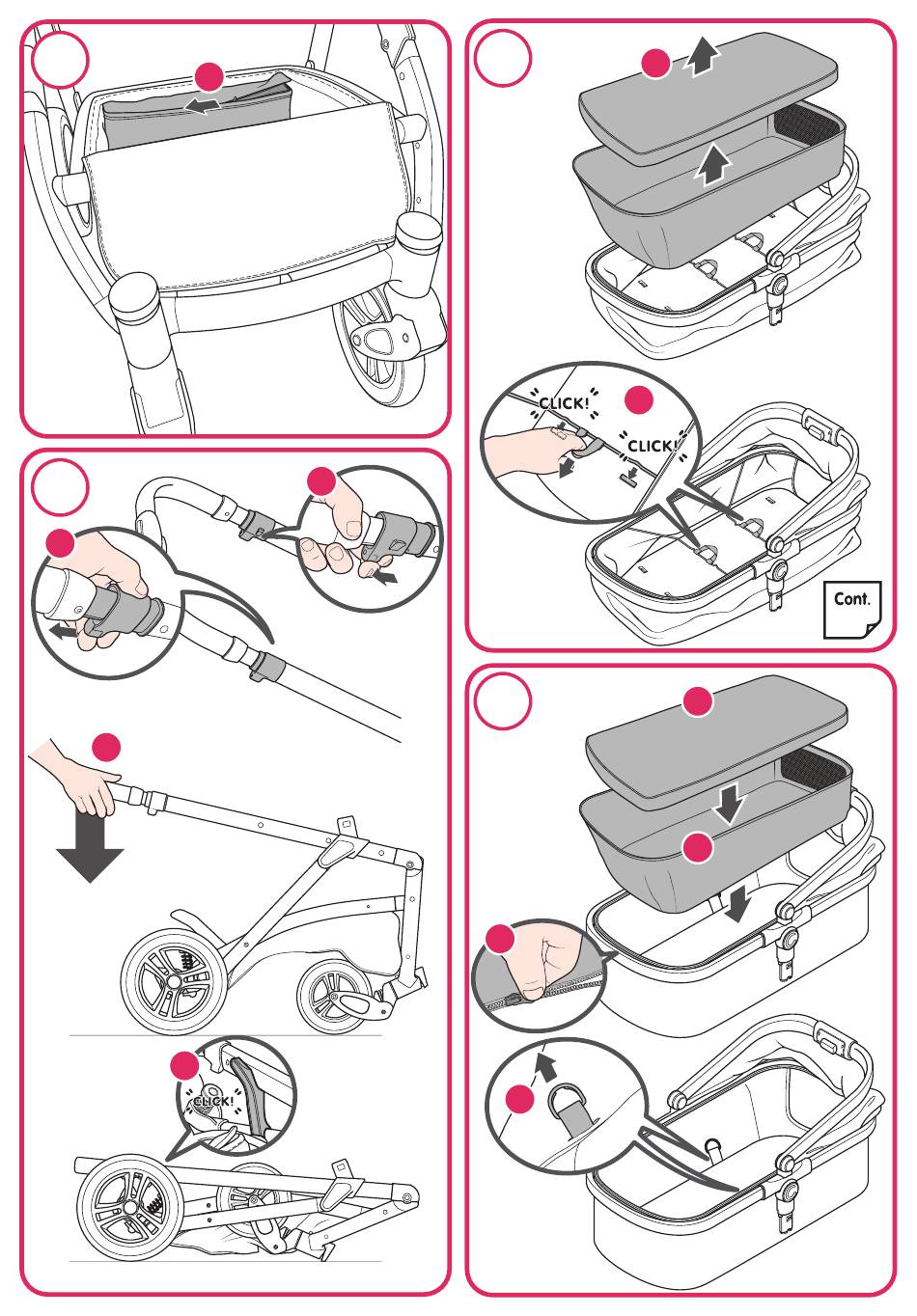 CLICK!
CLICK!
Cont.
CLICK!