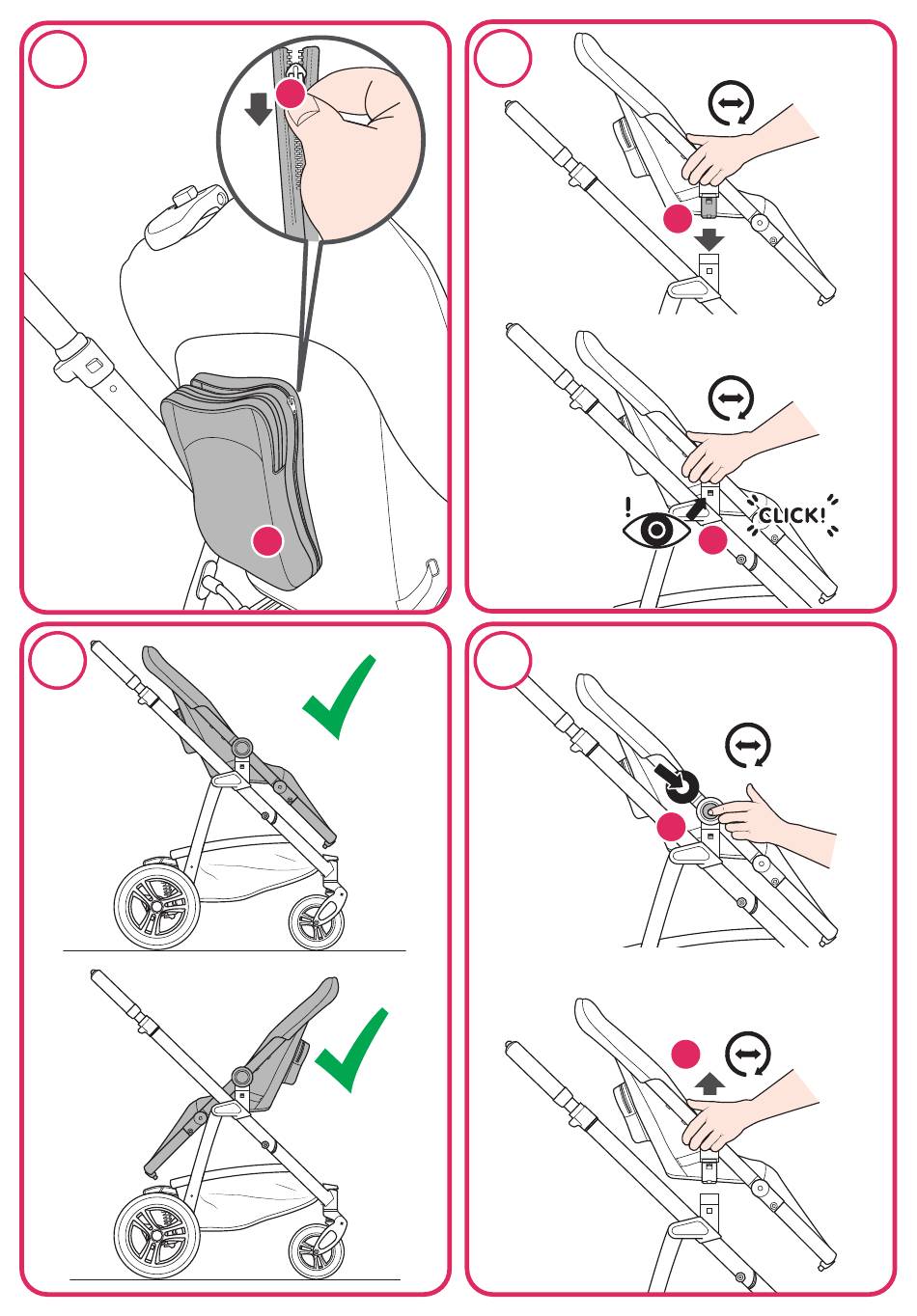 !

CLICK!