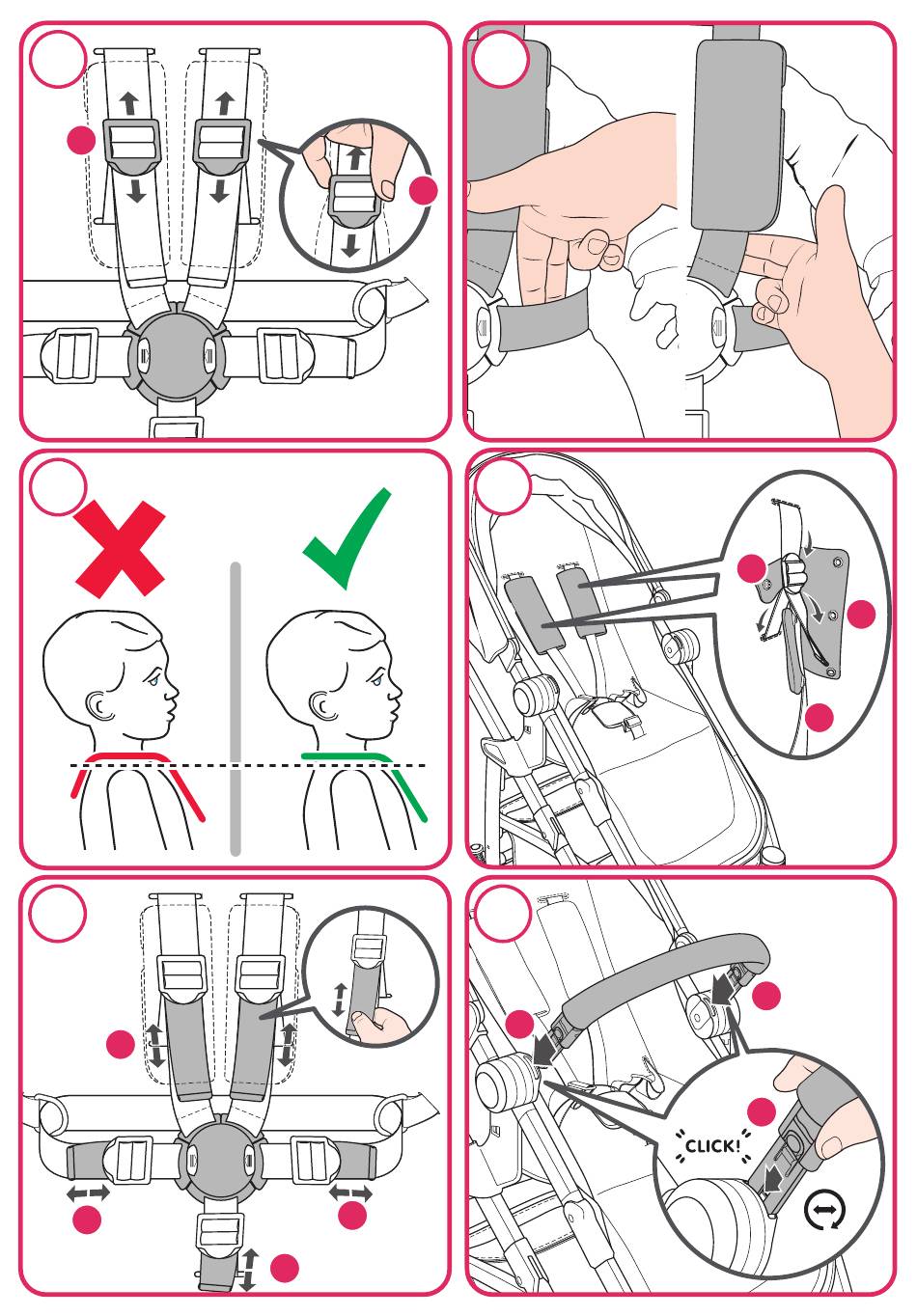 CLICK!