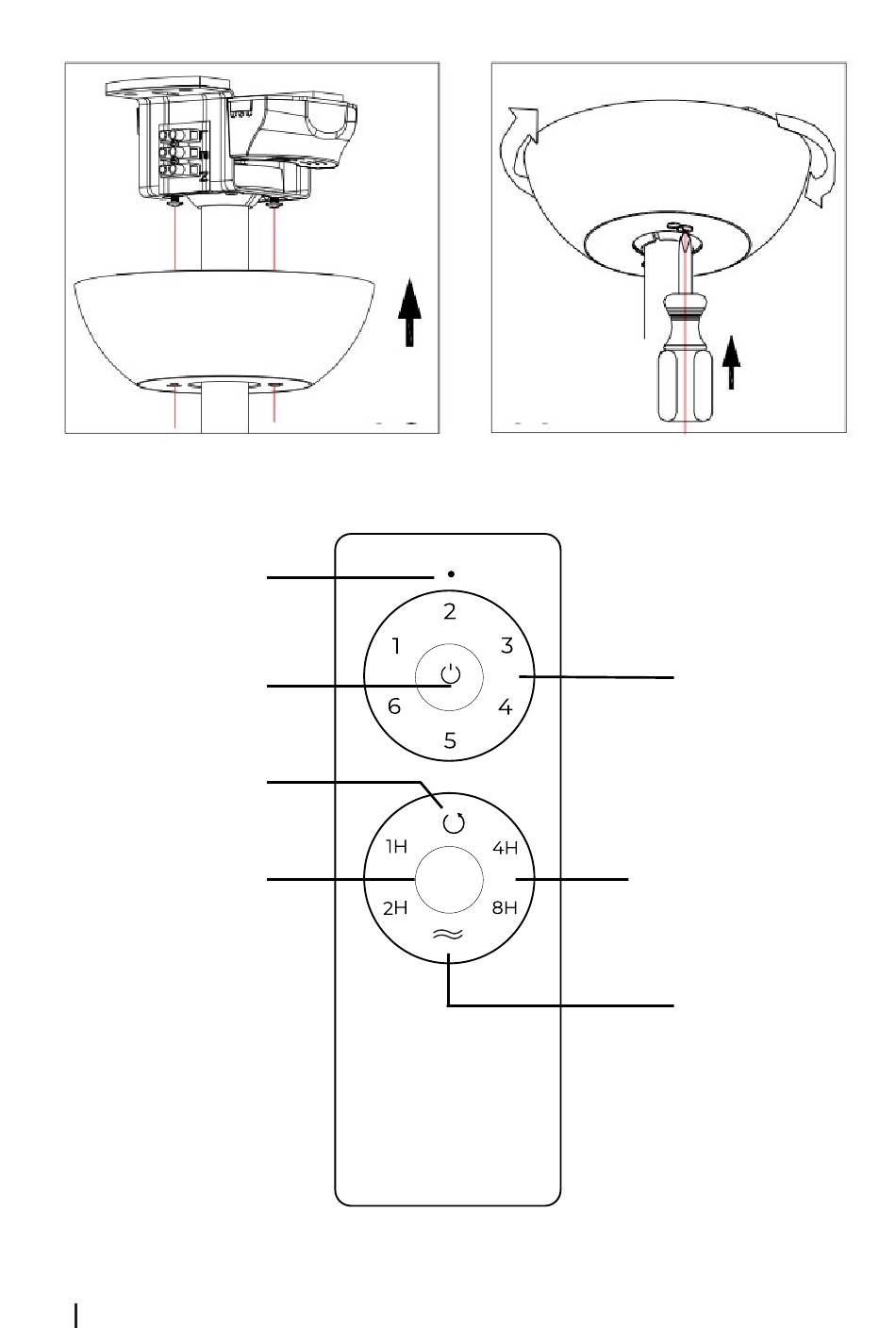 2
1
3
6
4
5
1H
4H
2H
8H