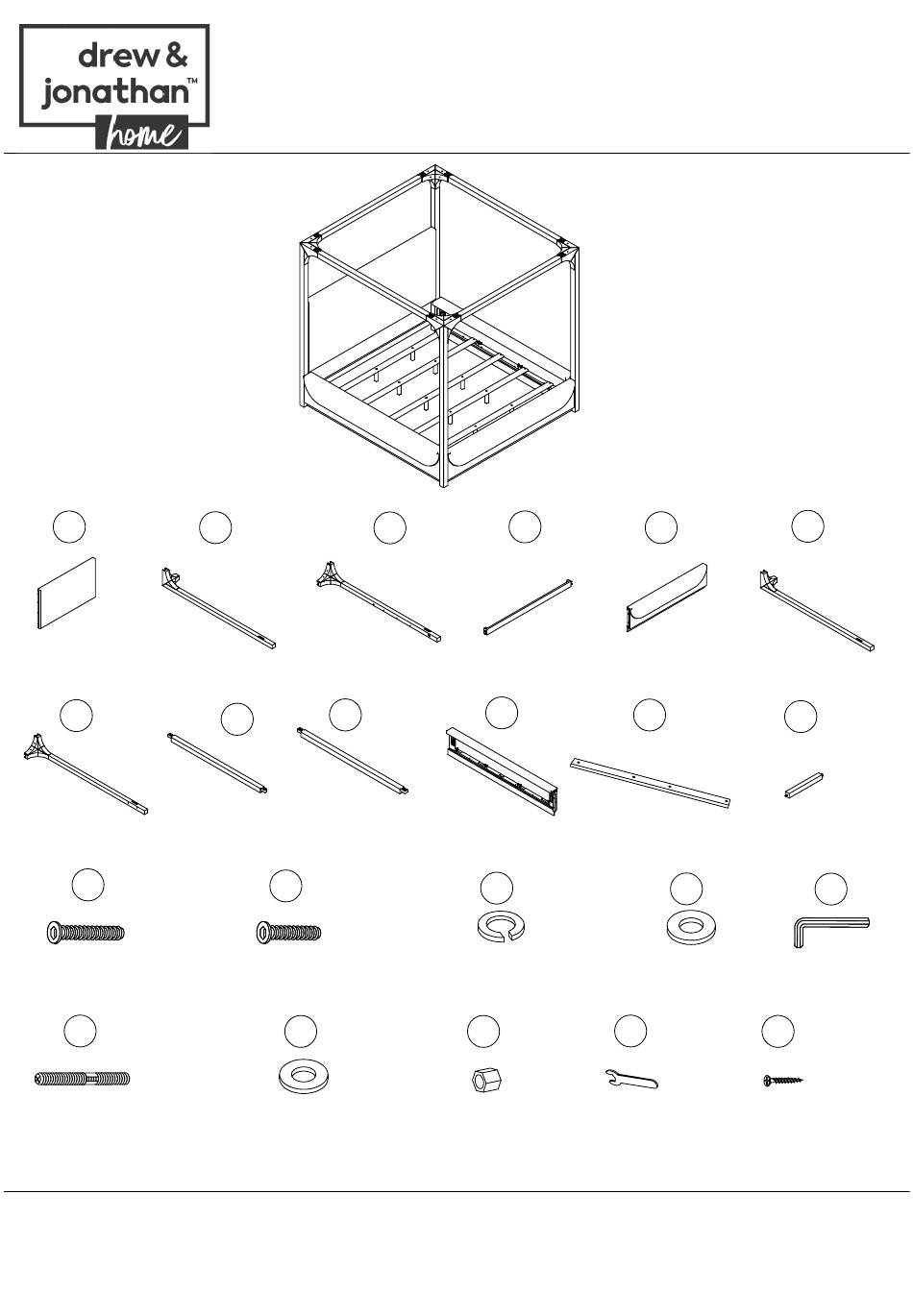 drew & jonathan™ home