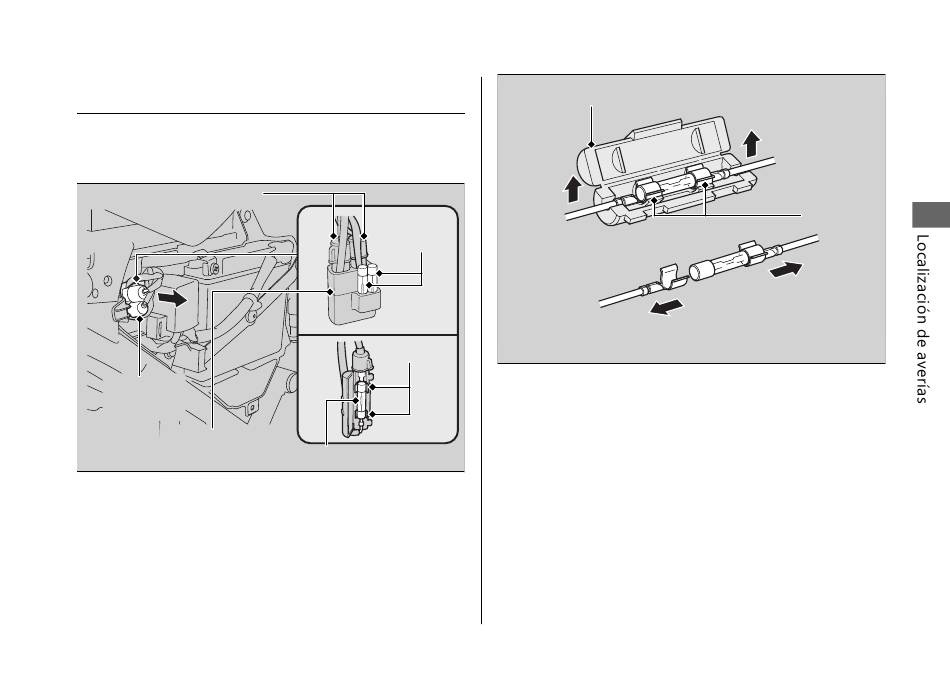 Localización de averías