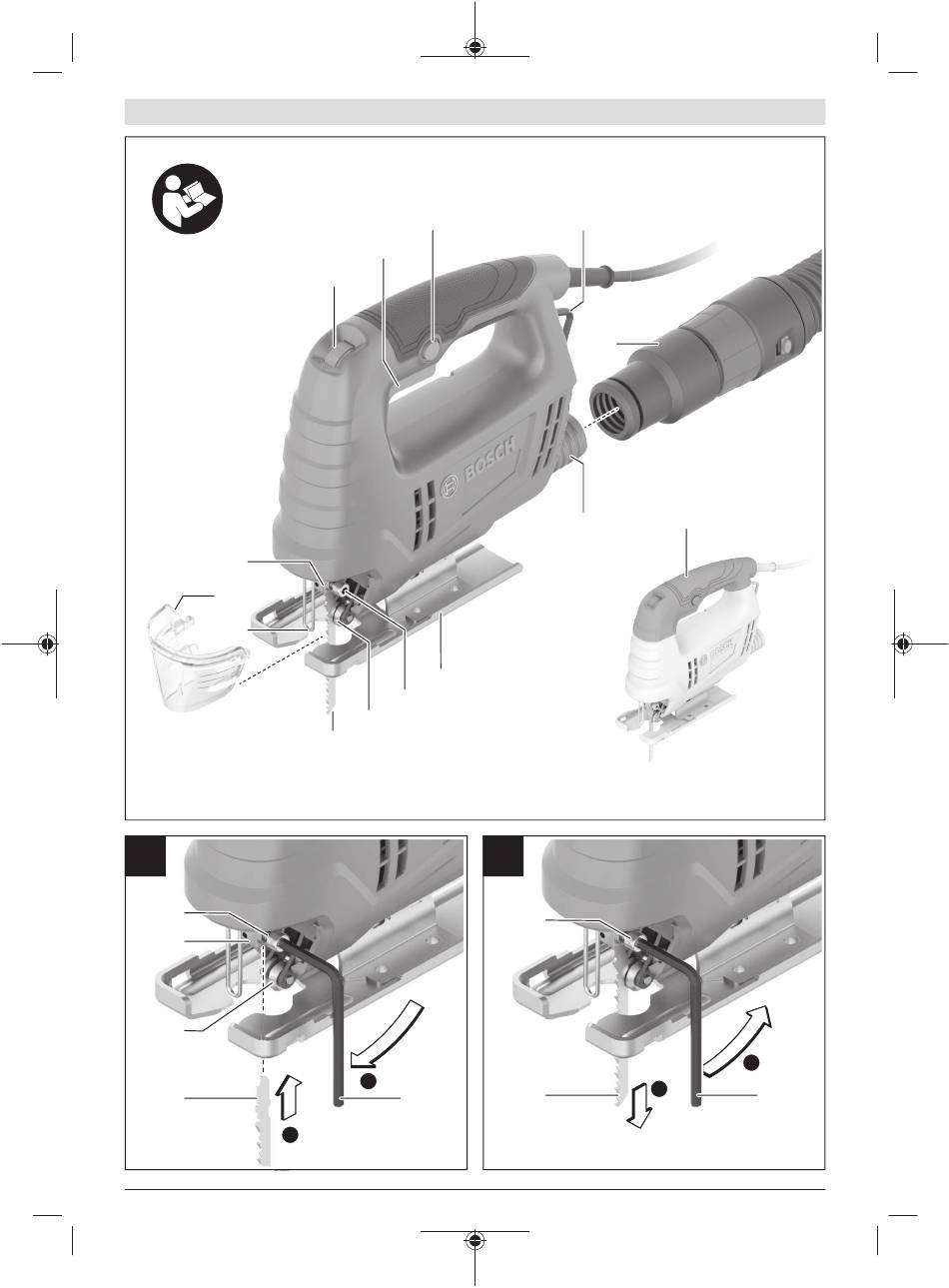 BOSCH

BOSCH