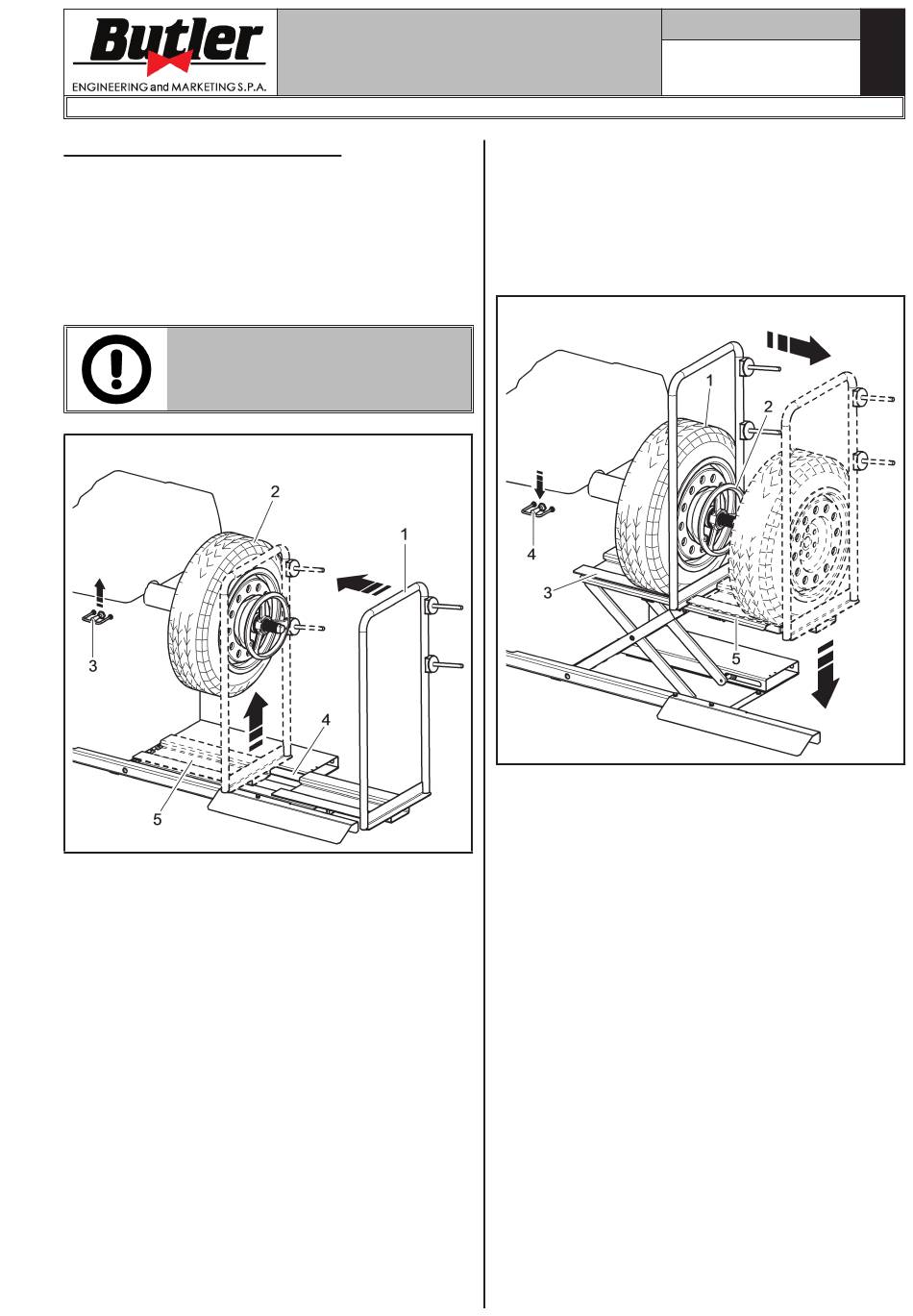 Butler
ENGINEERING and MARKETING S.P.A.

2
1
3
4
5

1
2
4
3
5