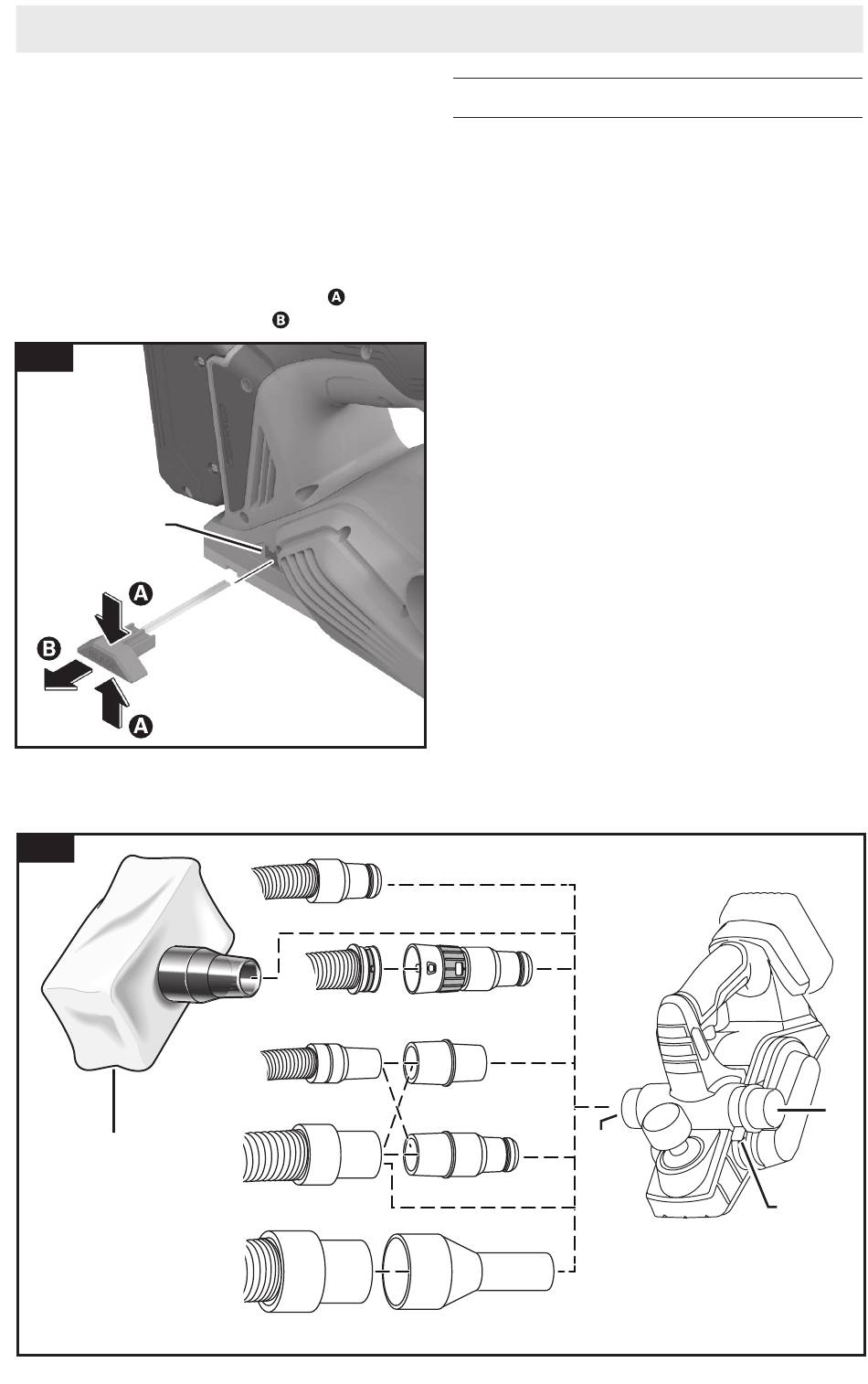 A
B
A
B
A