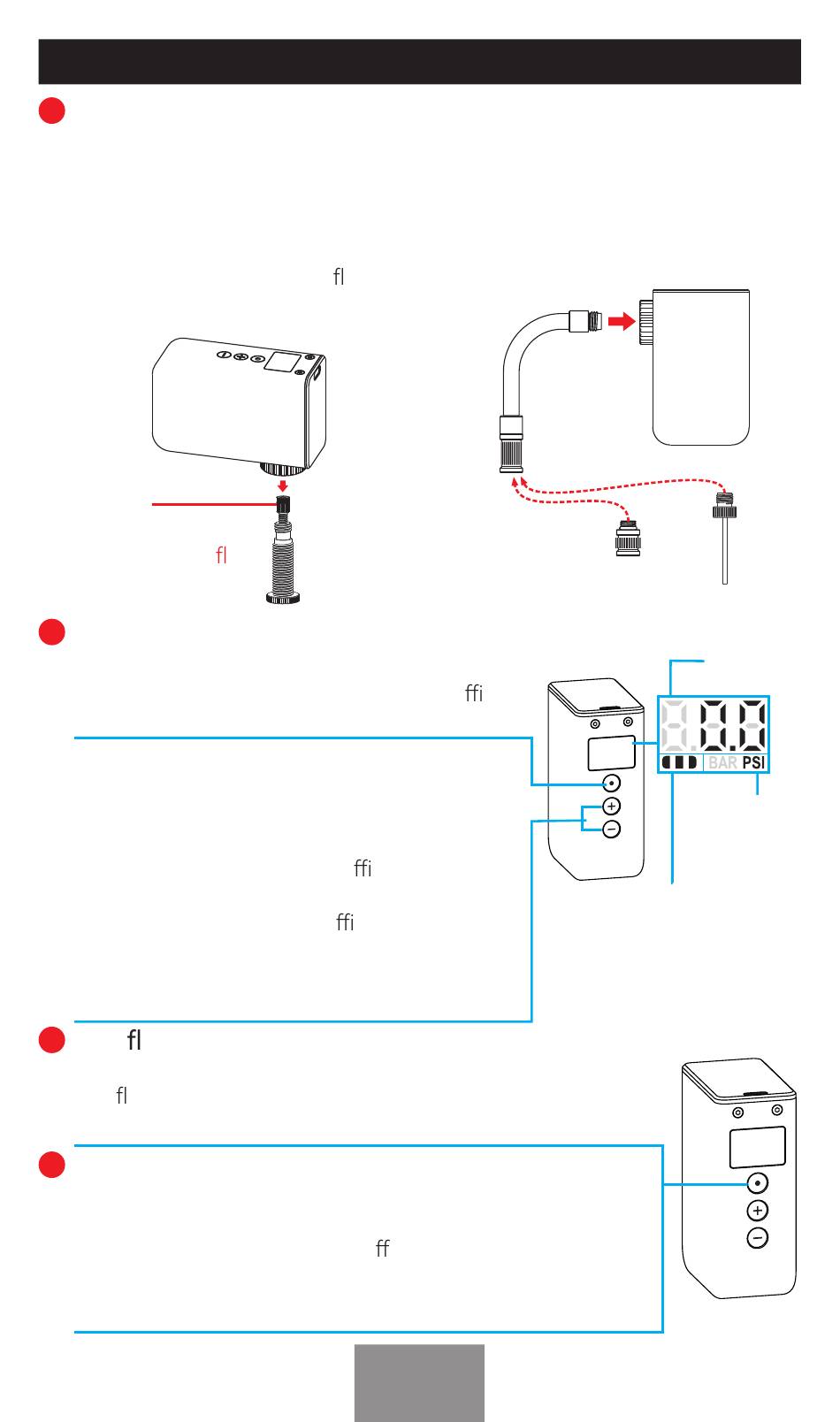 ﬂ

ﬂ

ﬃ

BAR PSI

ﬃ

ﬃ

ﬂ

ﬂ

ﬀ