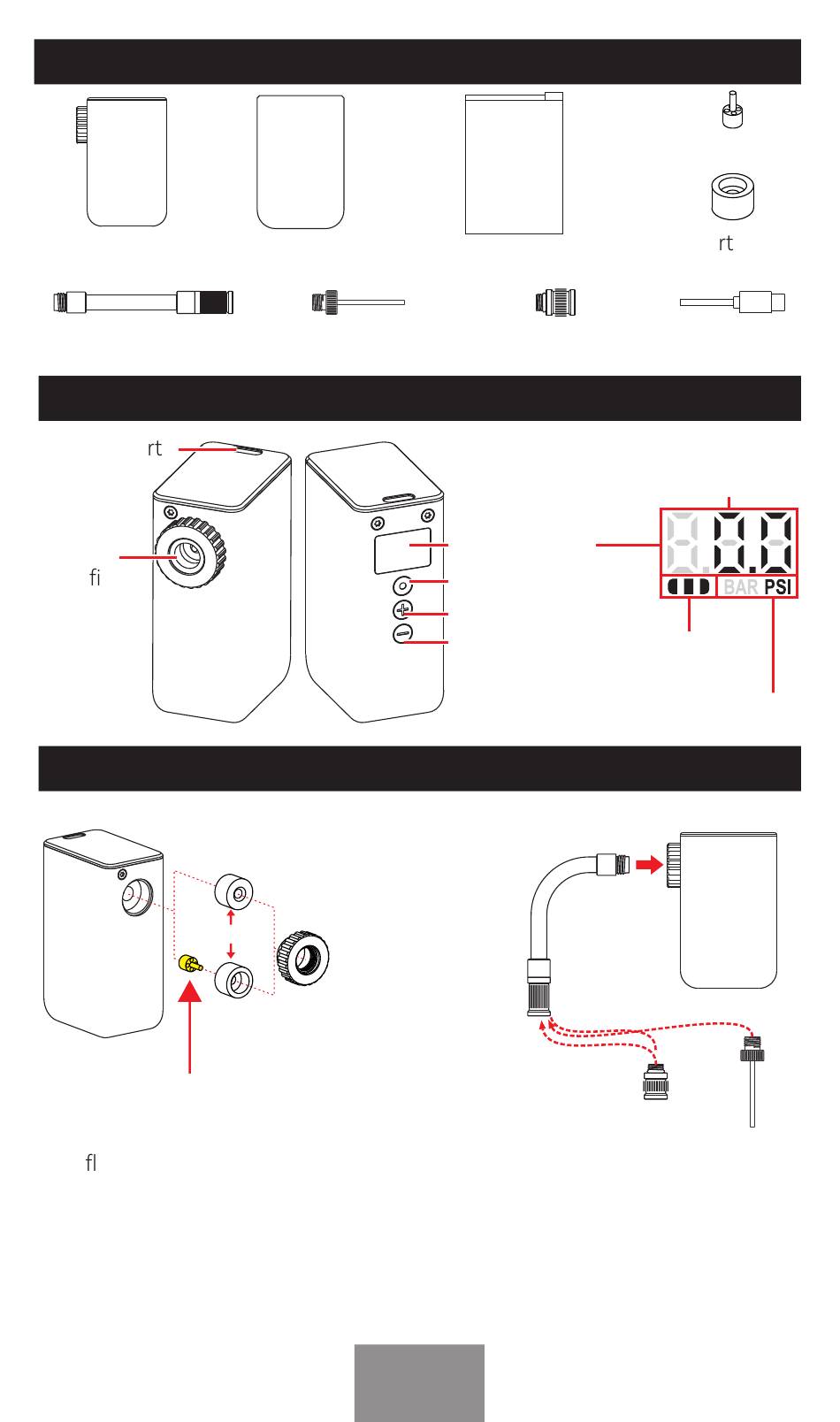 rt

rt

fi

BAR PSI

fl