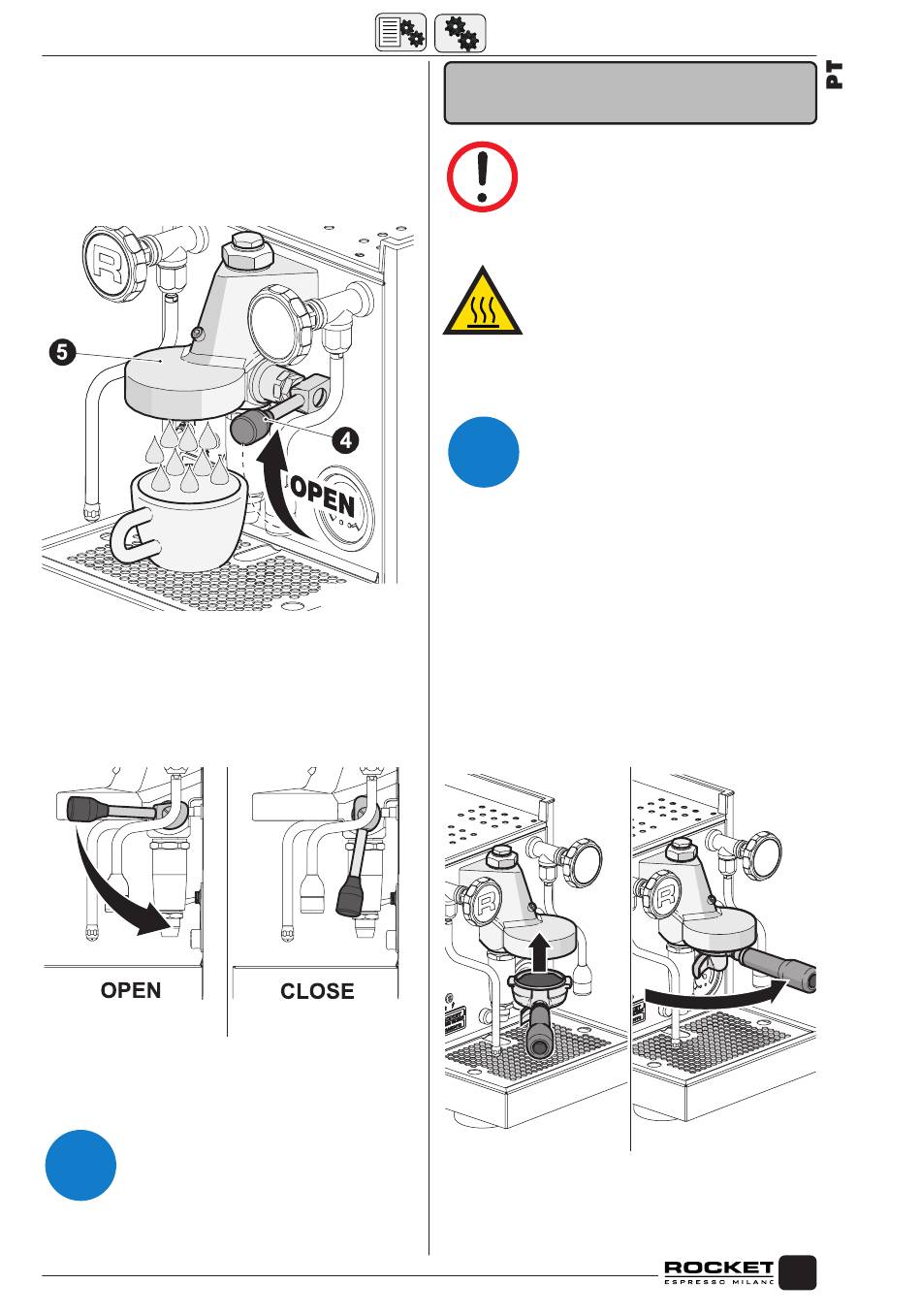 PT

5

4

OPEN

OPEN

CLOSE

ROCKET
ESPRESSO MILANO