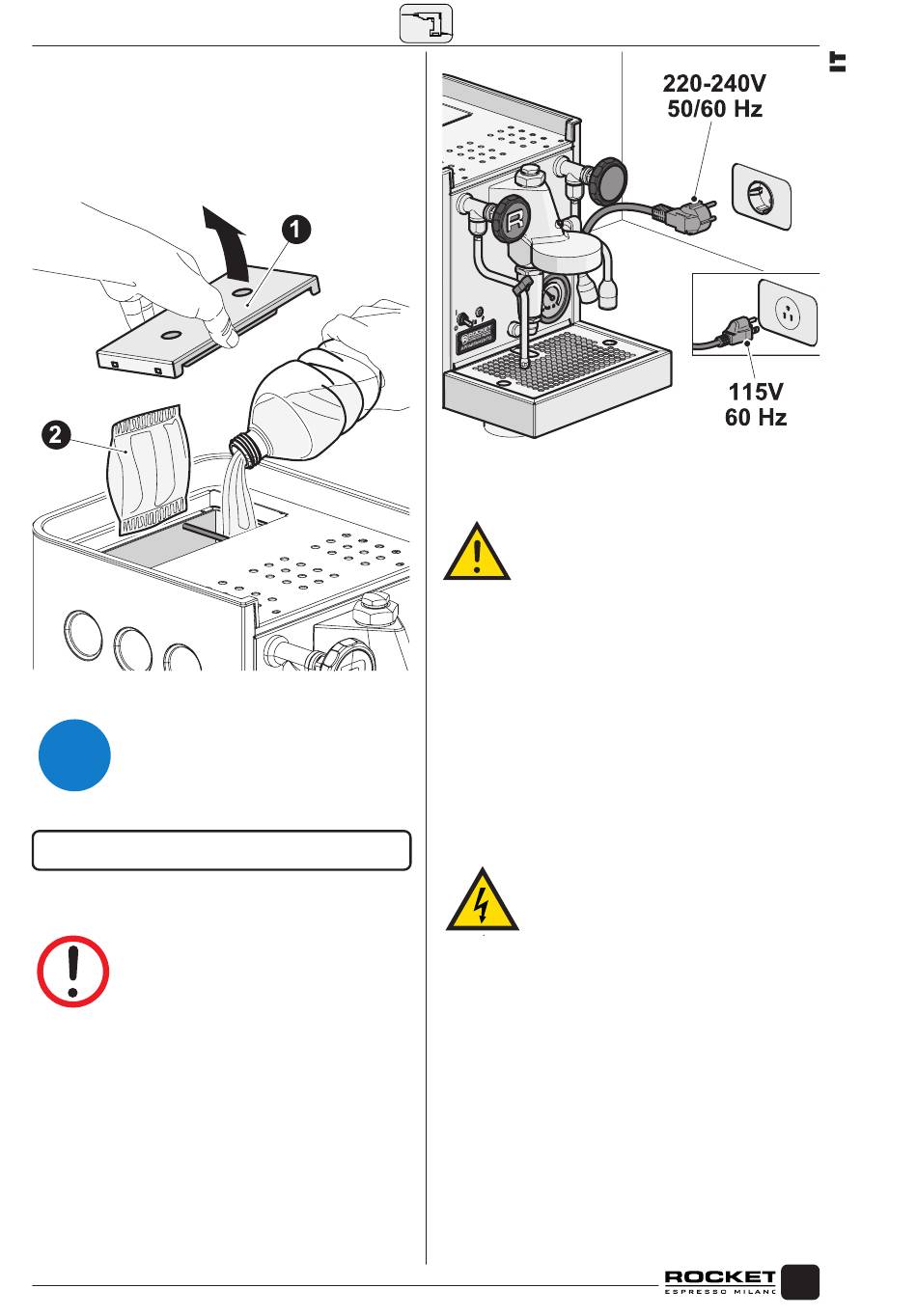 IT

1

2

220-240V
50/60 Hz

115V
60 Hz

R

ROCKET
ESPRESSO MILANO