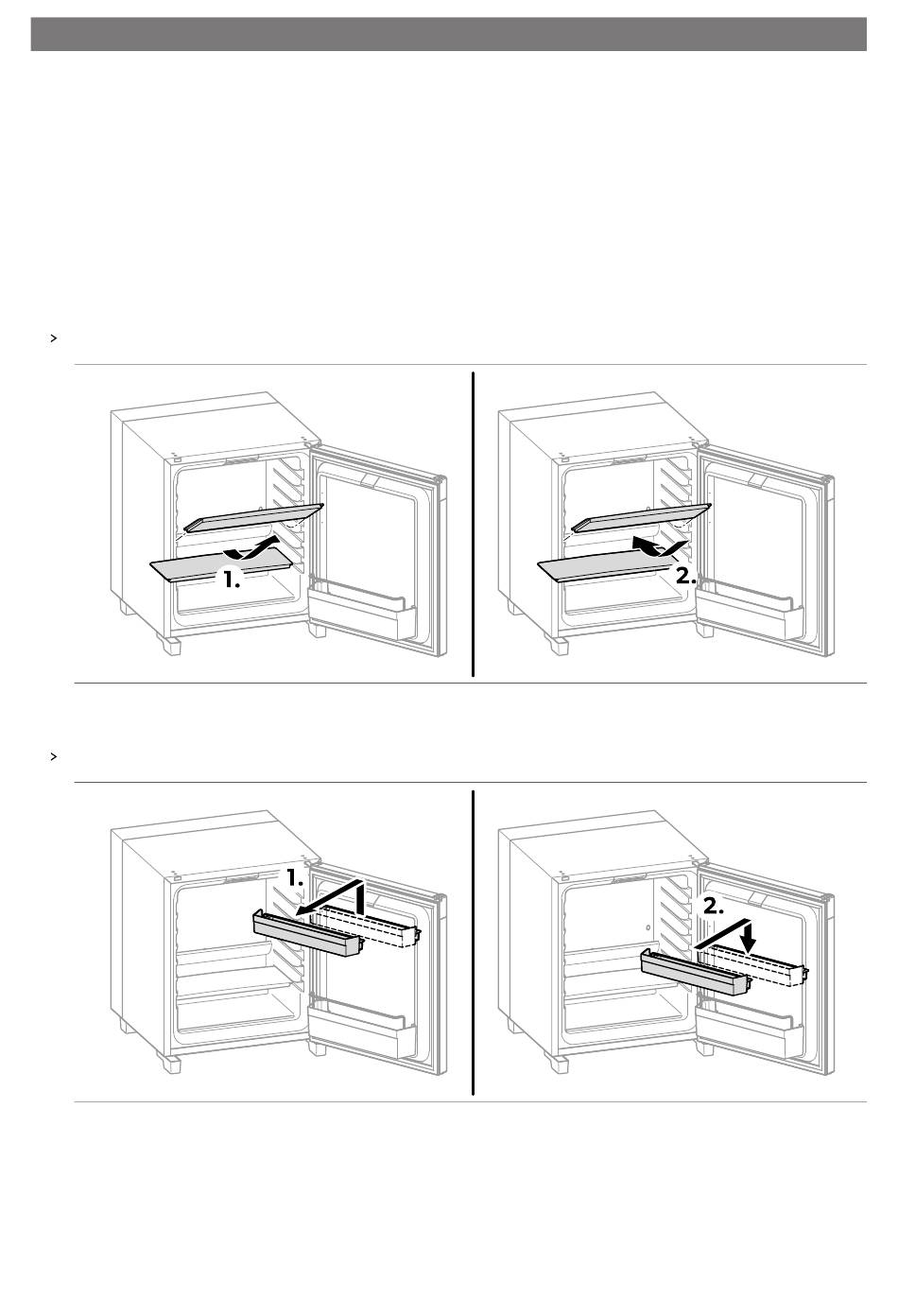 >

1.

2.

>

1.

2.