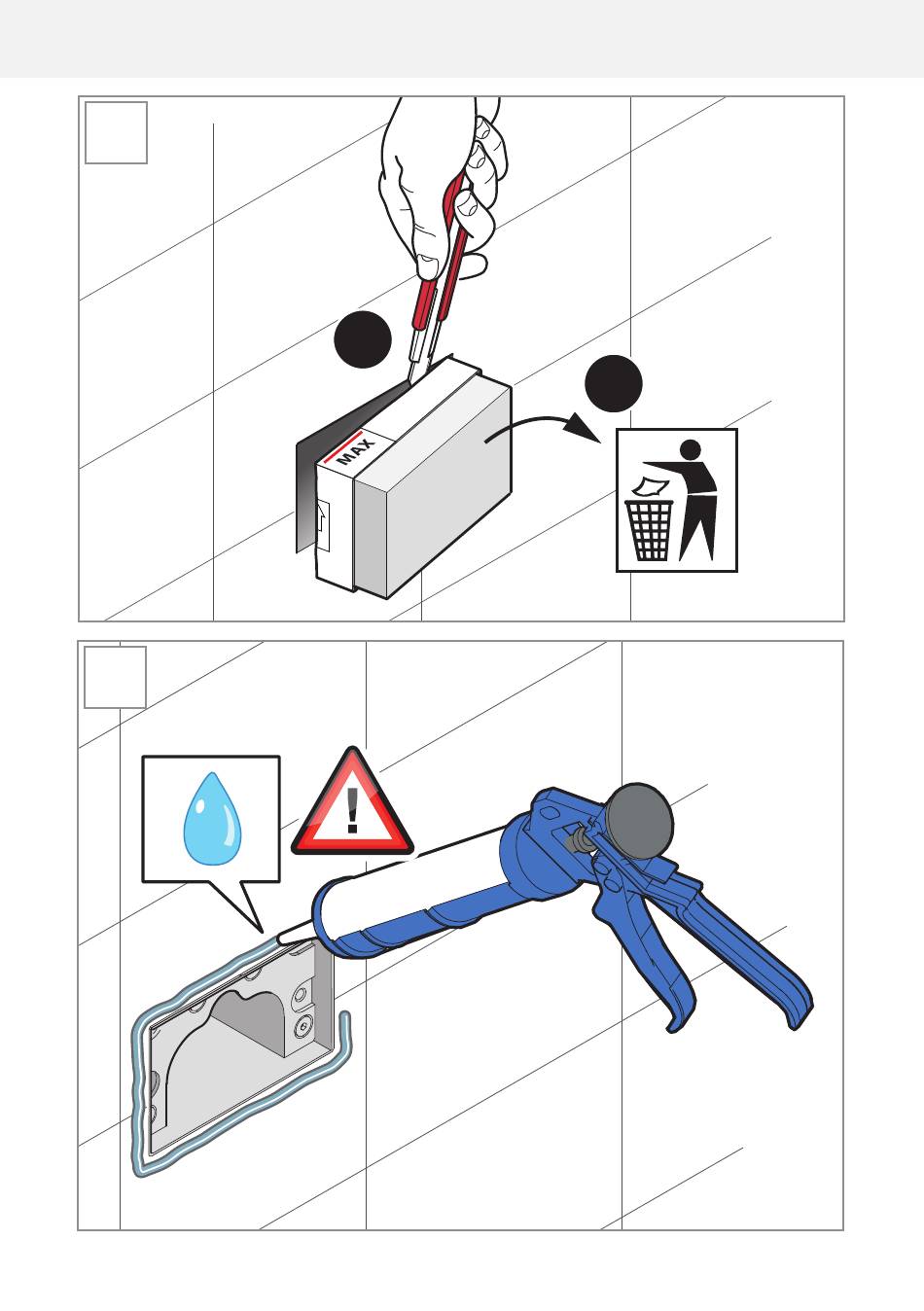 MAX