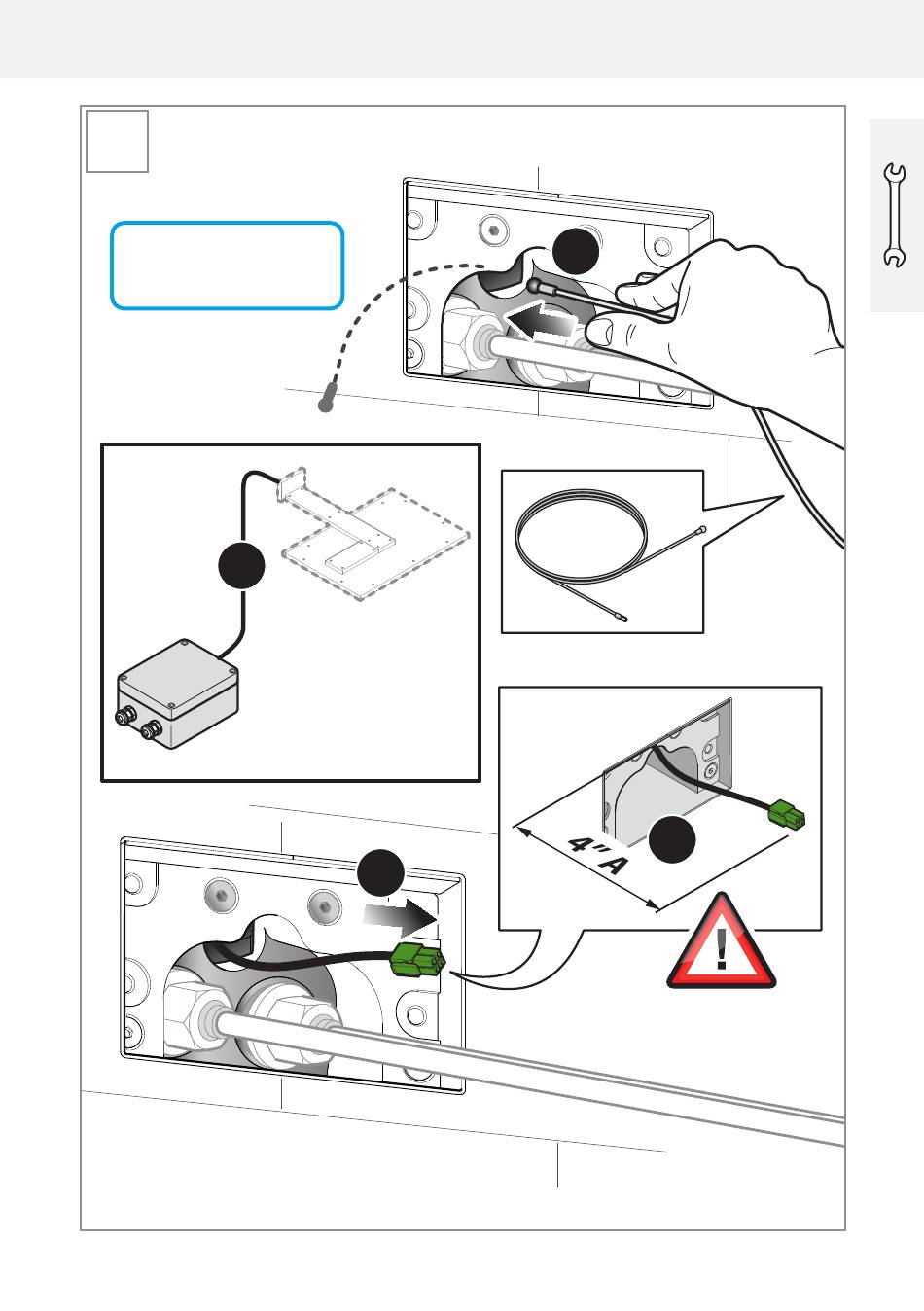 4"A