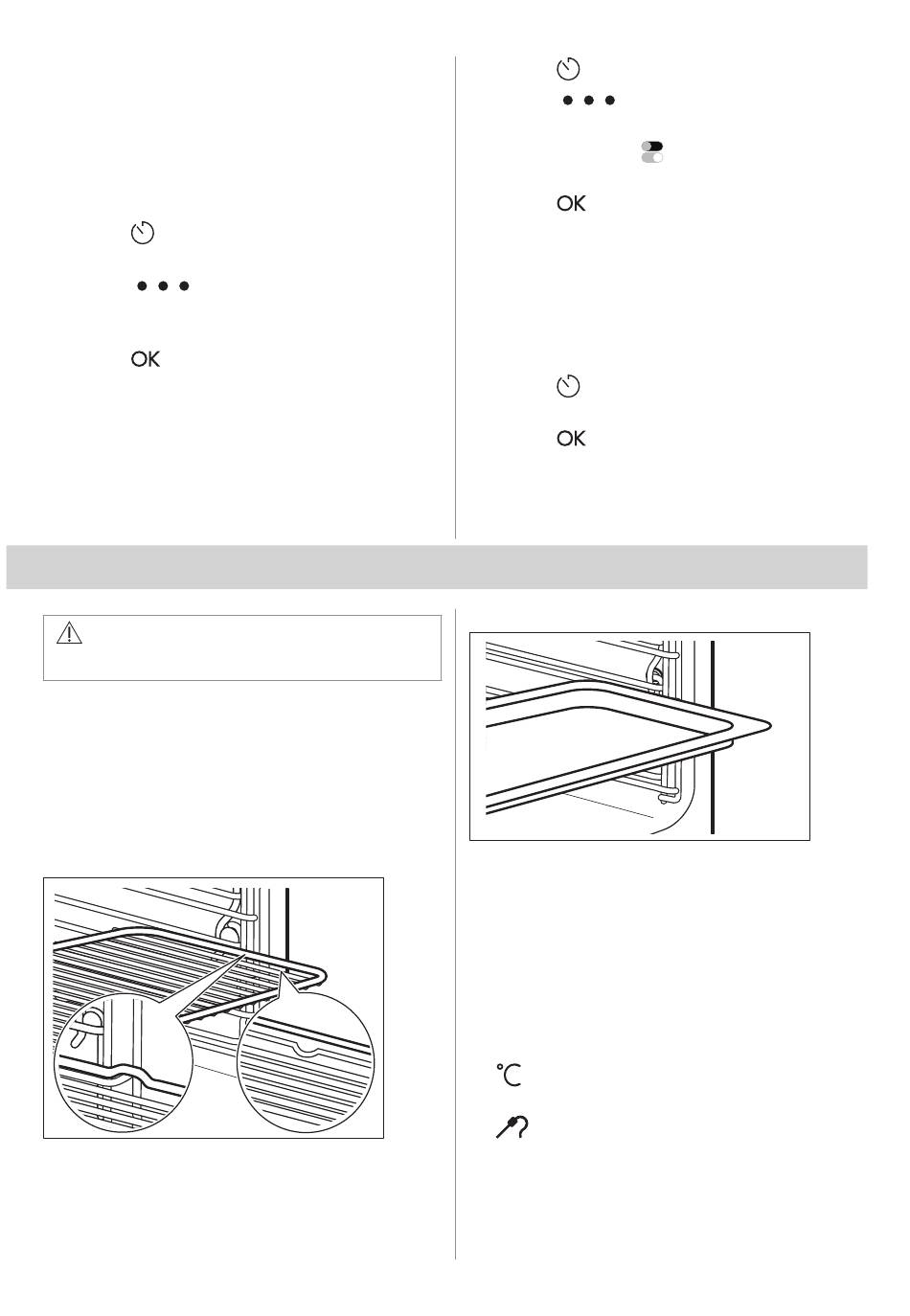 OK

OK

OK

°C