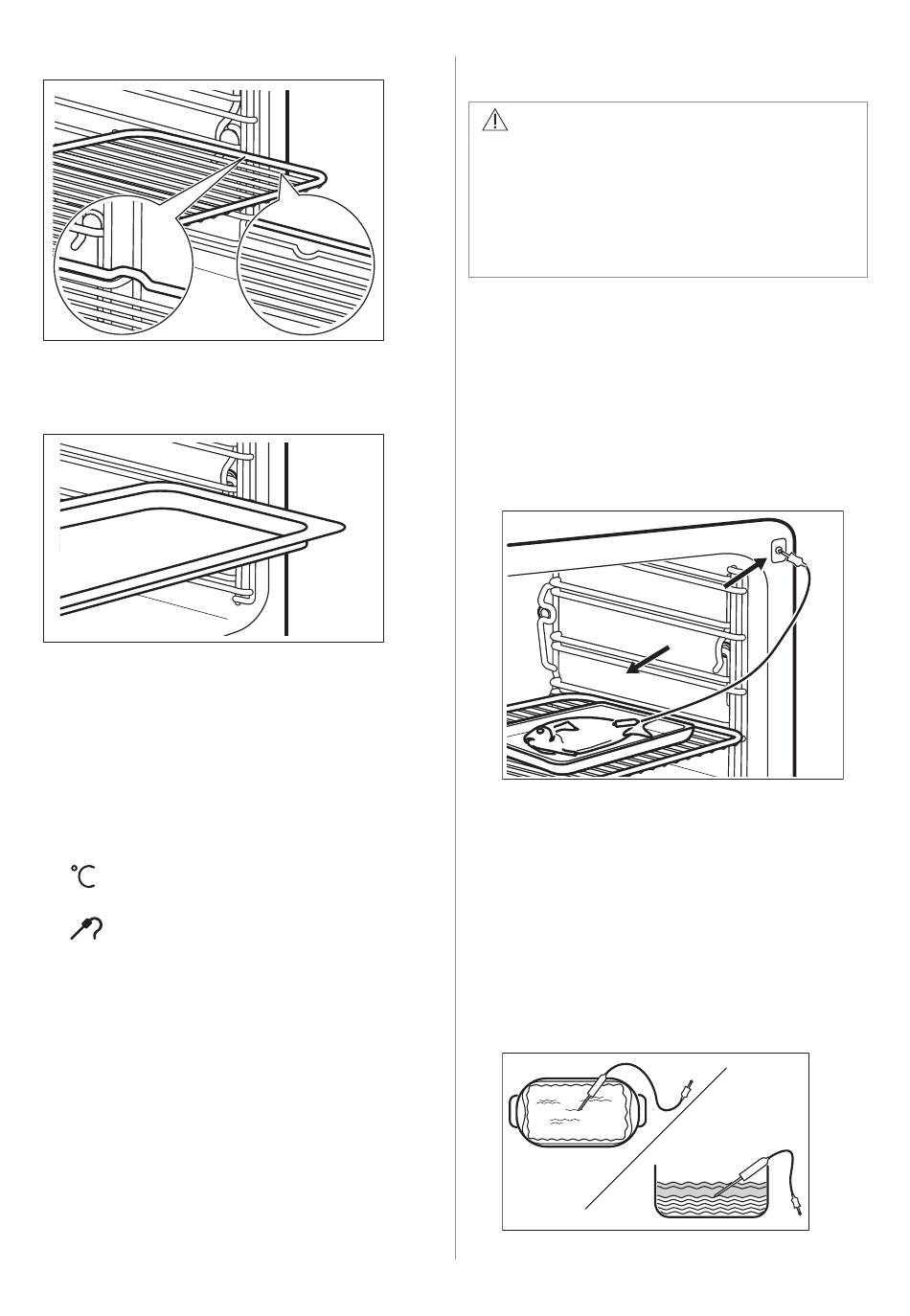 °C