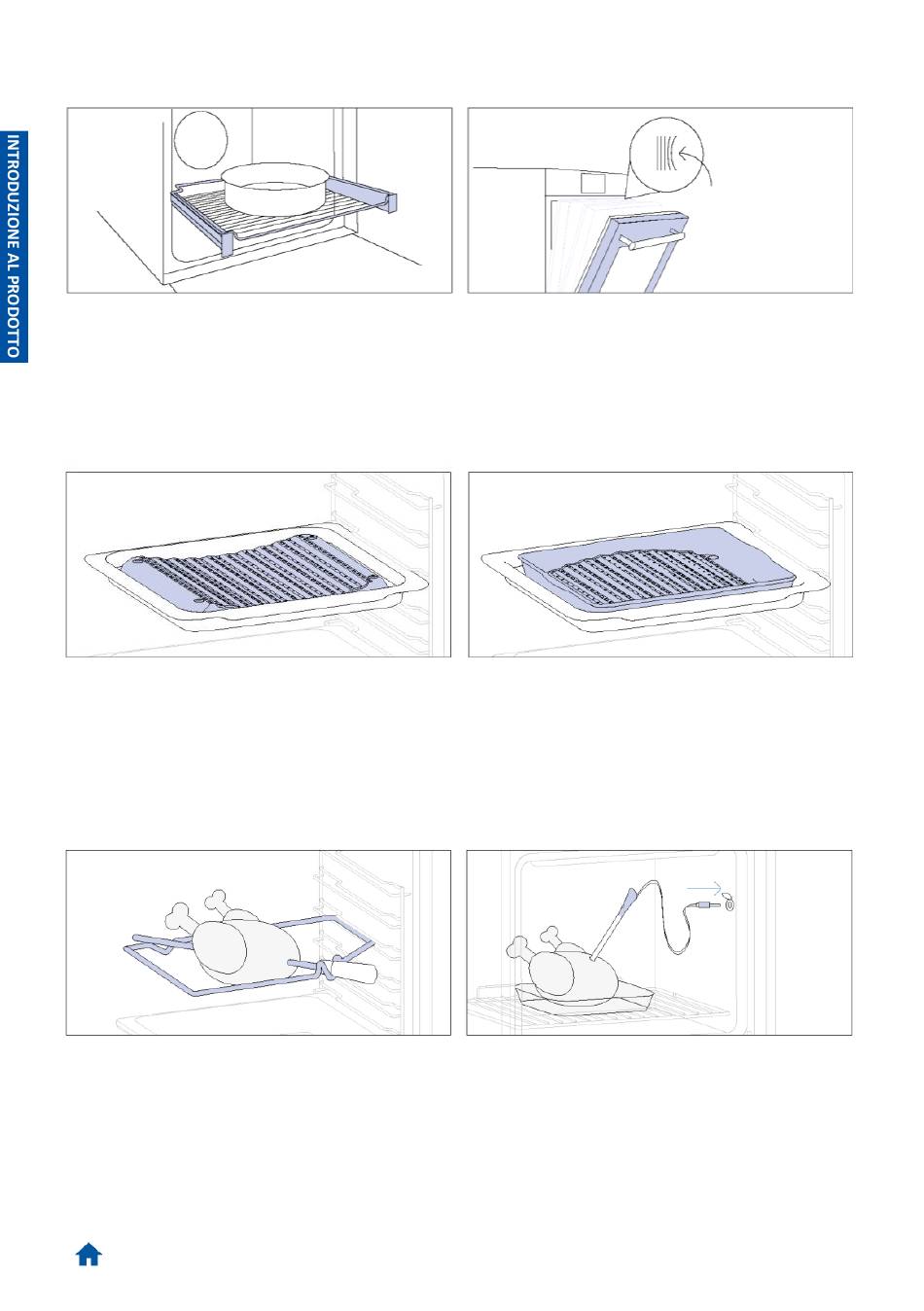 INTRODUZIONE AL PRODOTTO