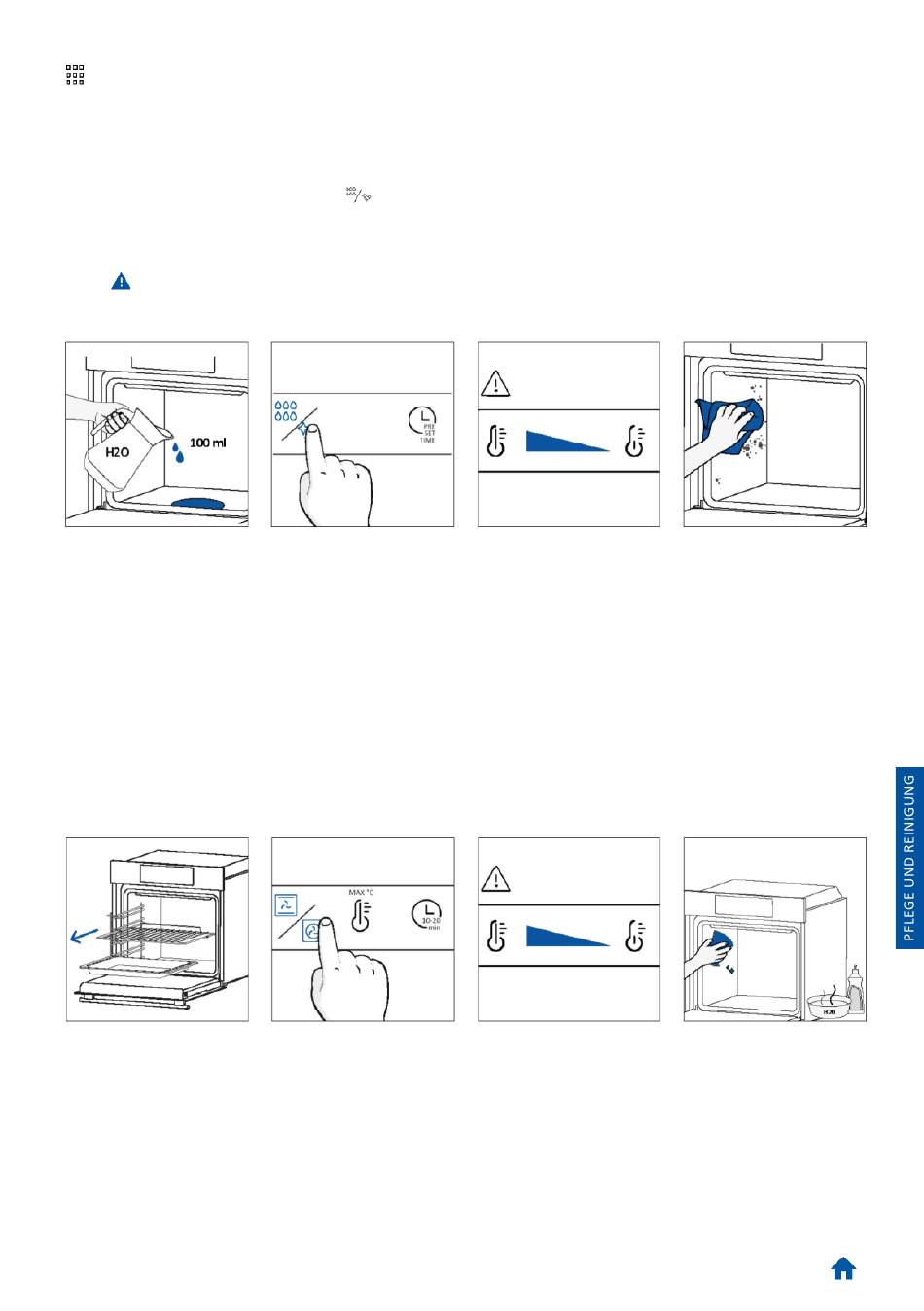 H2O

100 ml

PRE SET TIME

MAX °C

10-20 min

H2O

PFLEGE UND REINIGUNG