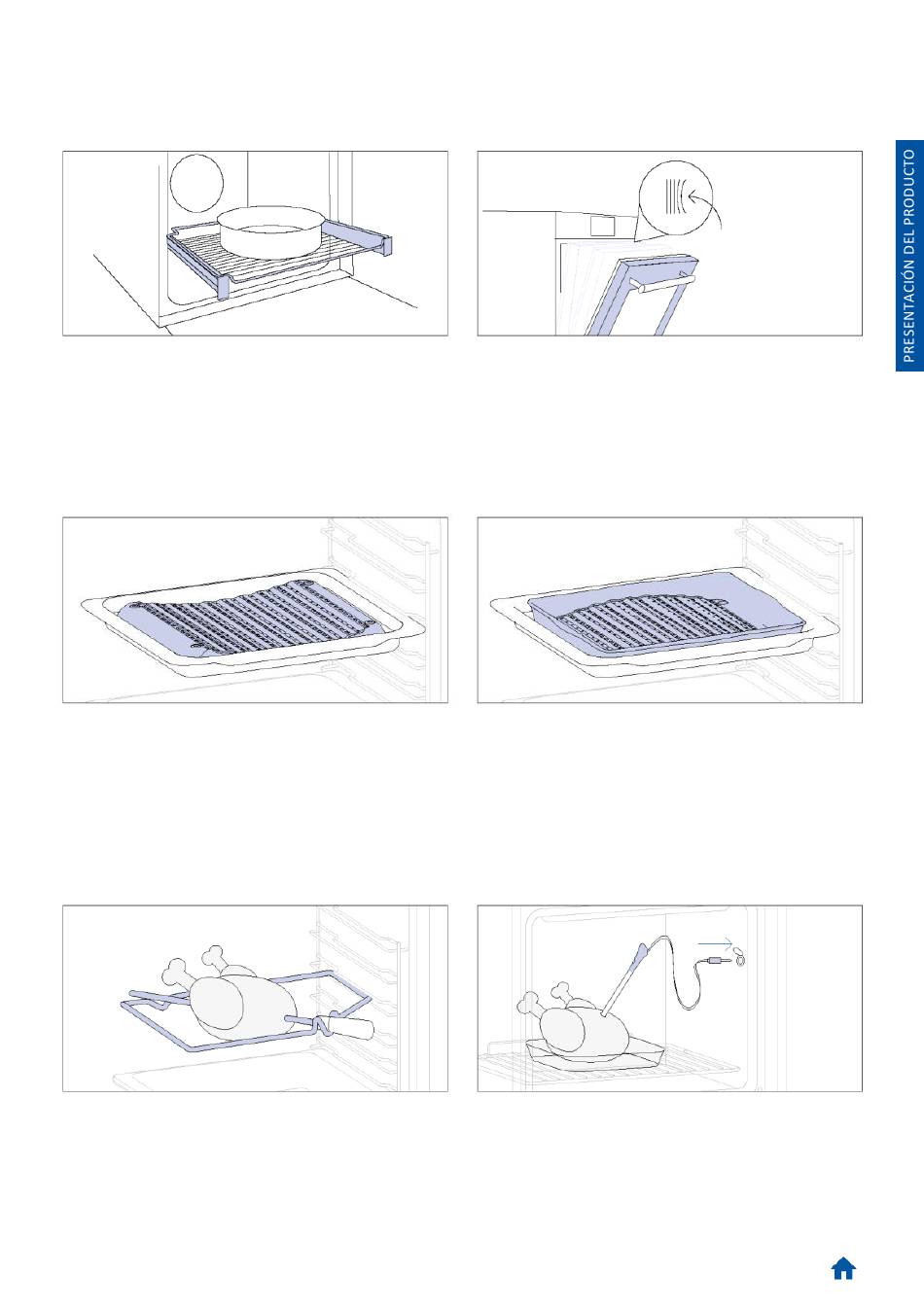 PRESENTACIÓN DEL PRODUCTO