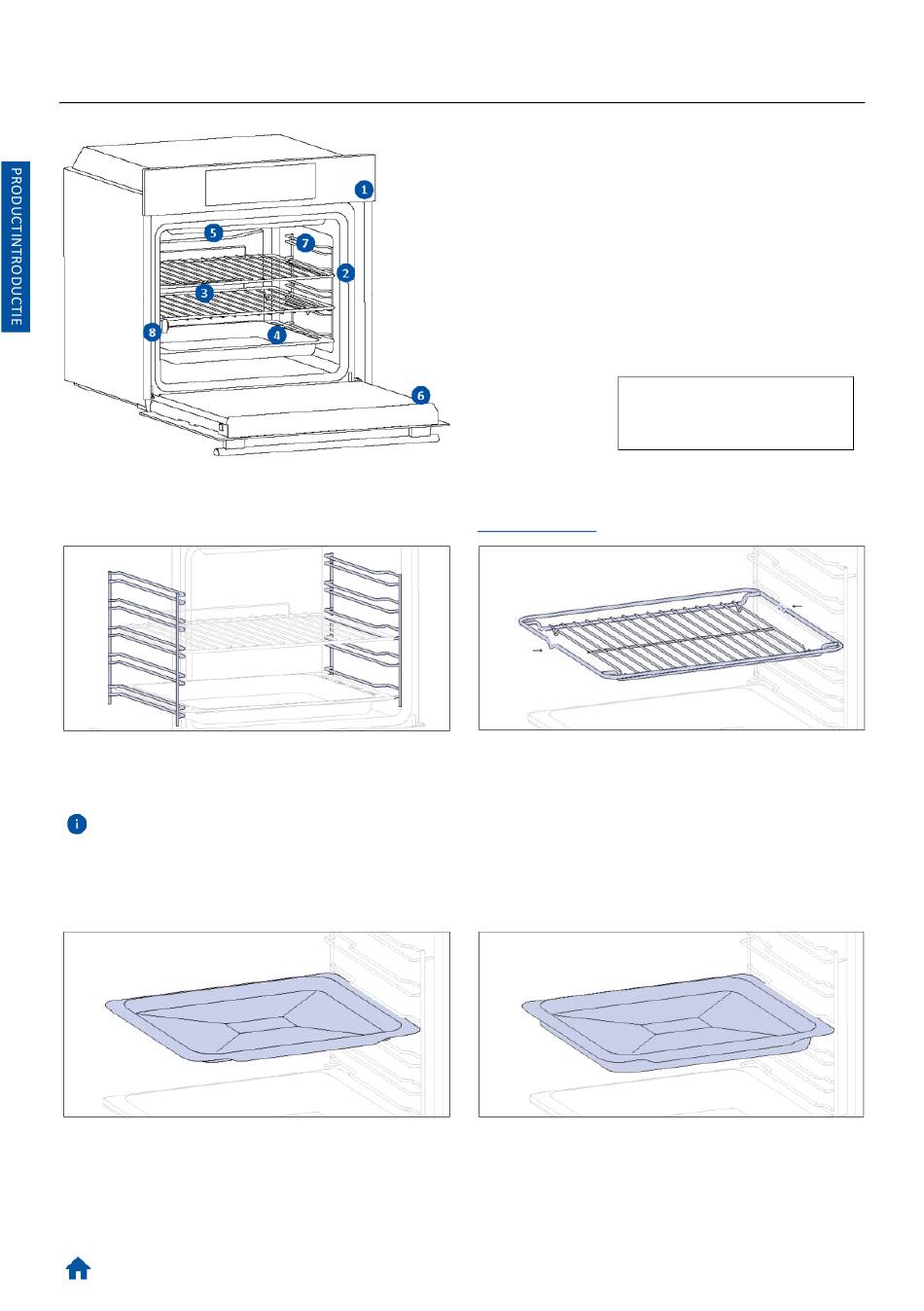 PRODUCTINTRODUCTIE

1
5
7
2
3
8
4
6