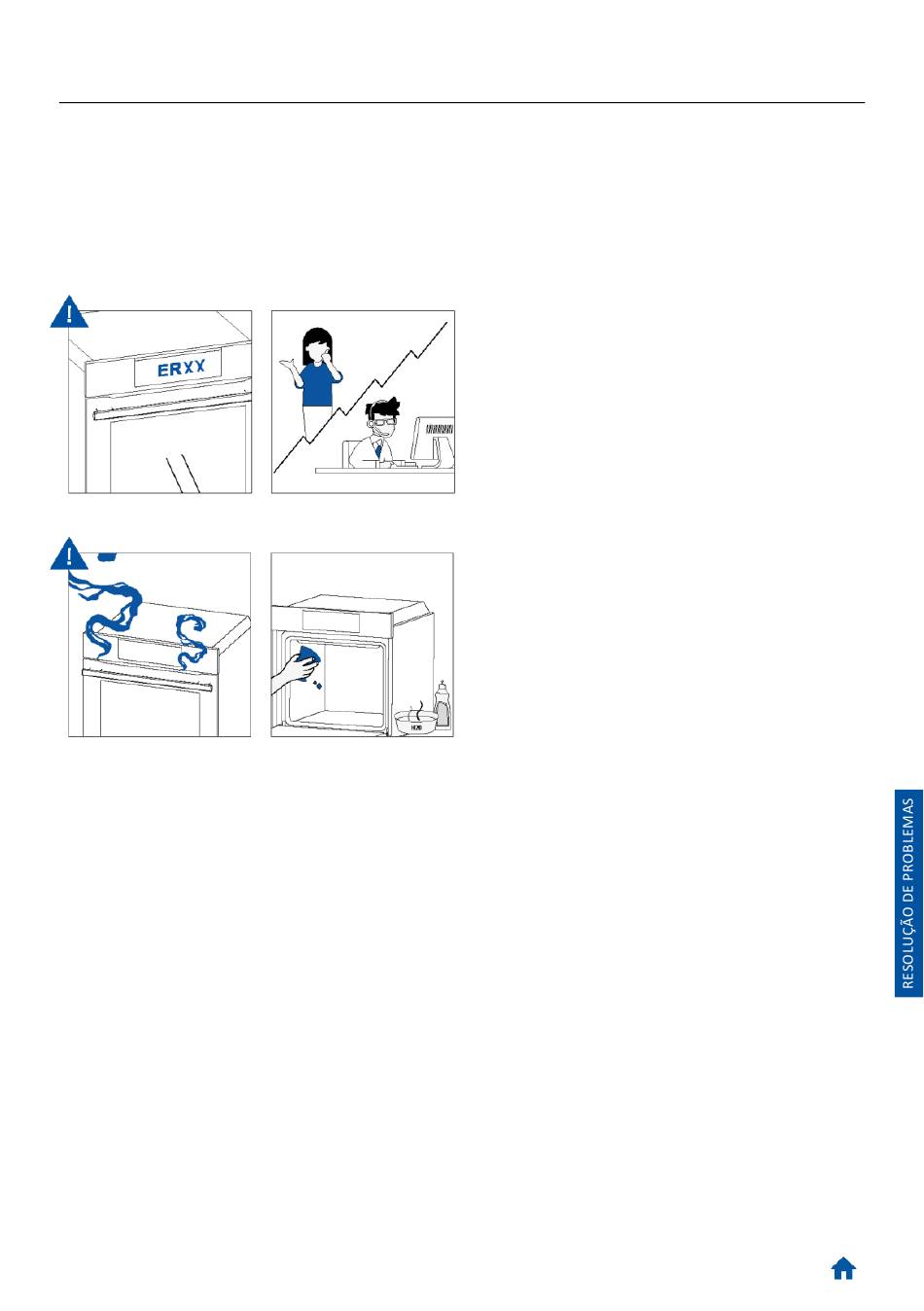 ERXX

H2O

RESOLUÇÃO DE PROBLEMAS