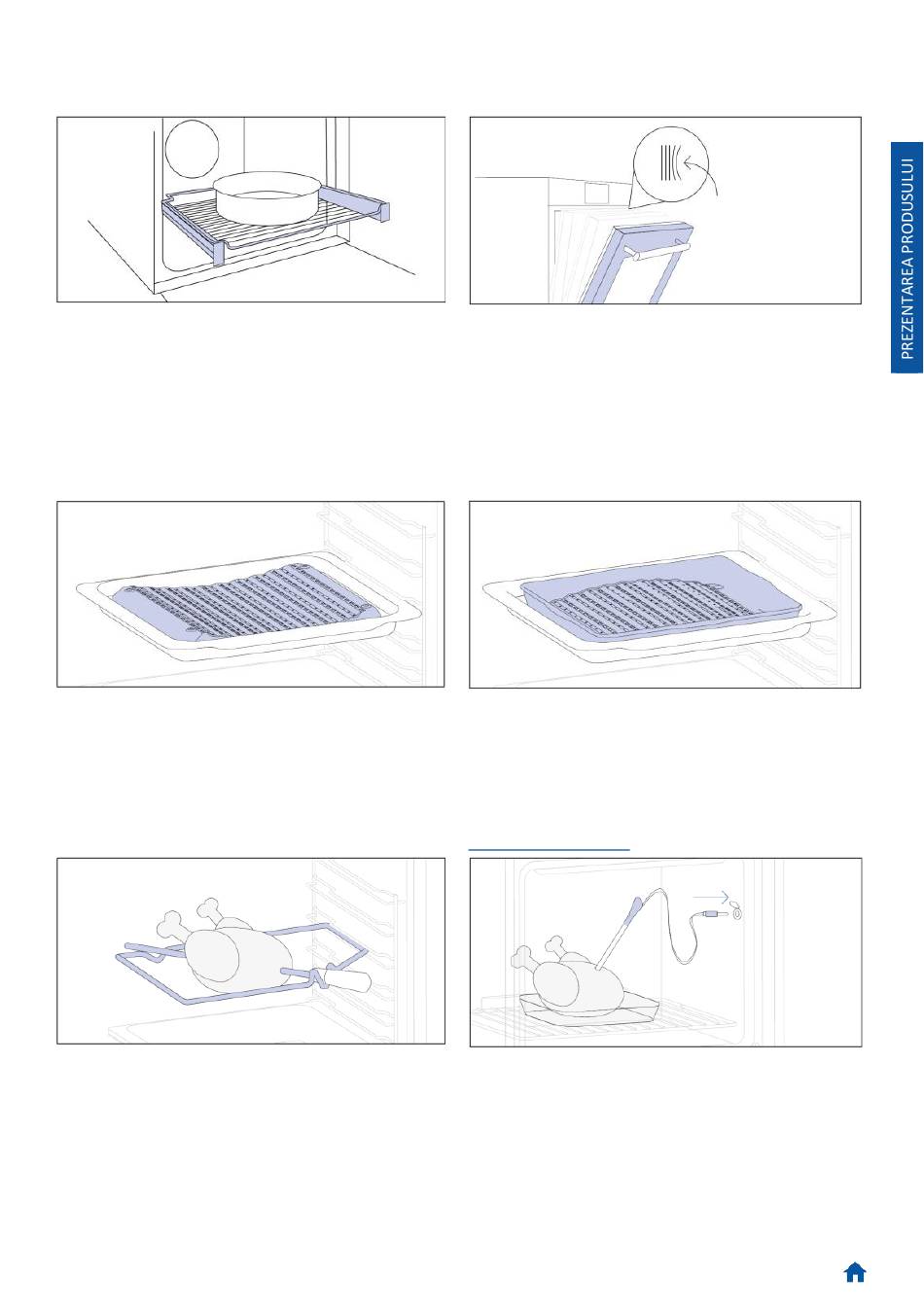 PREZENTAREA PRODUSULUI