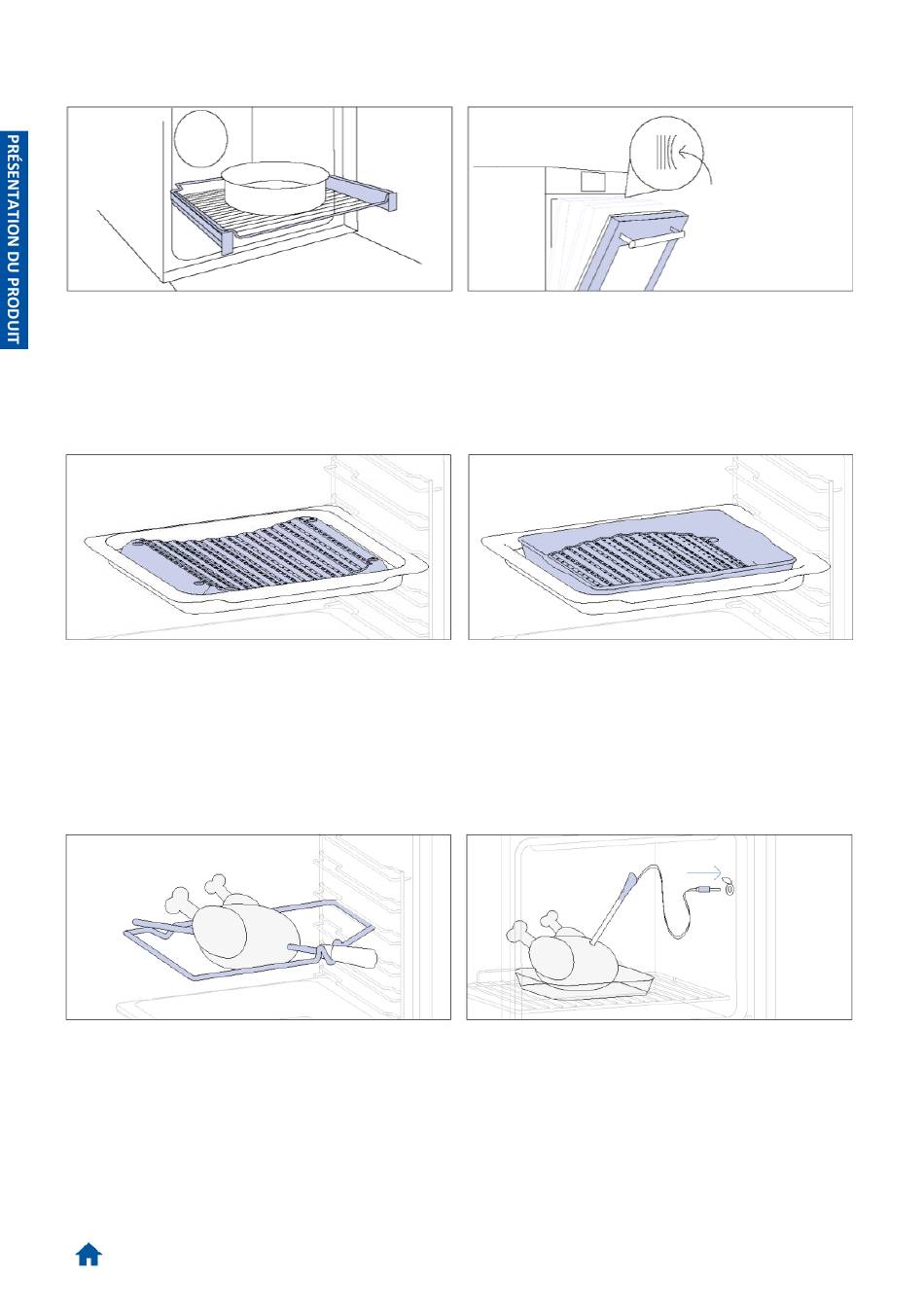 PRÉSENTATION DU PRODUIT