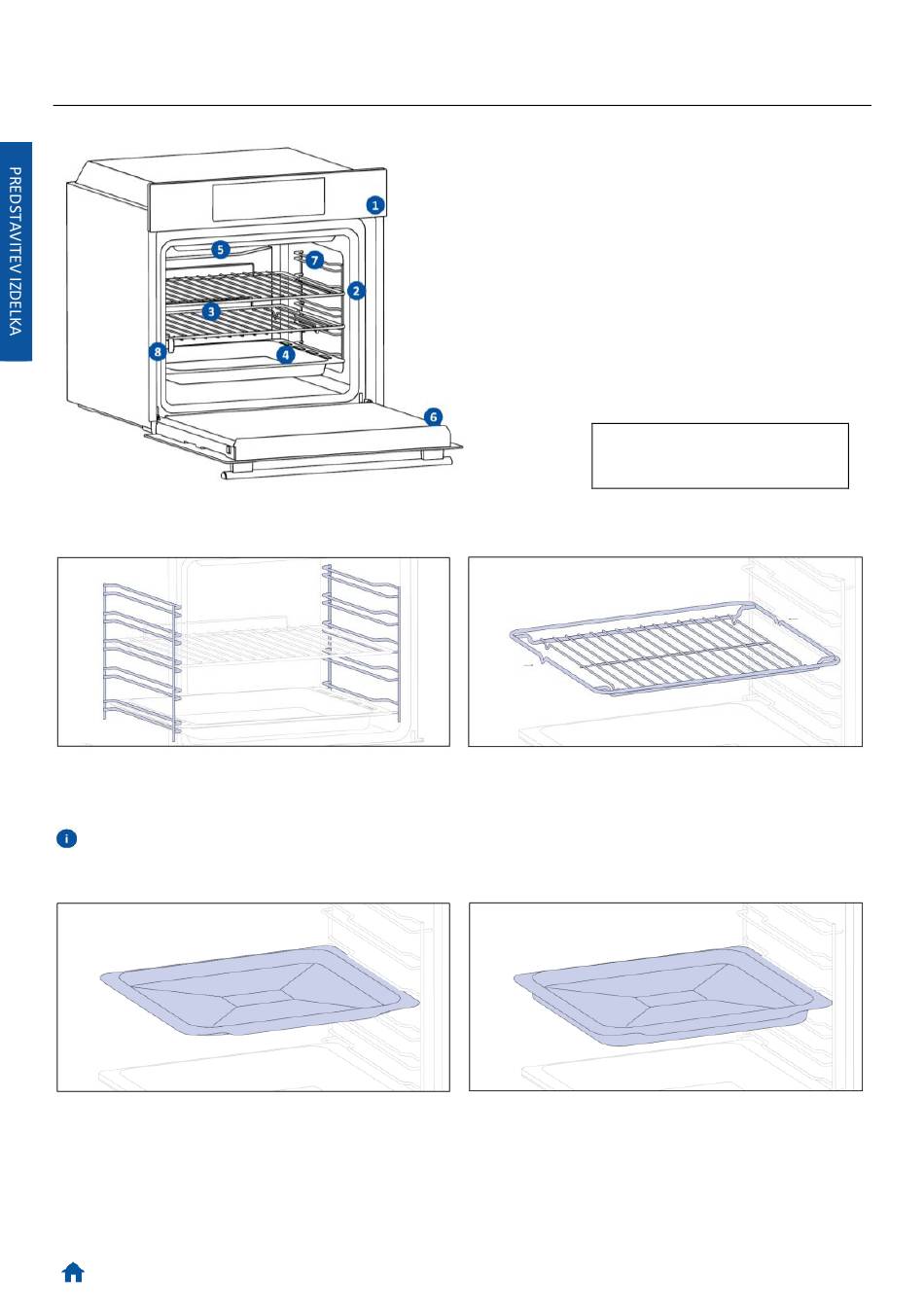 PREDSTAVITEV IZDELKA

1
5
7
2
3
8
4
6