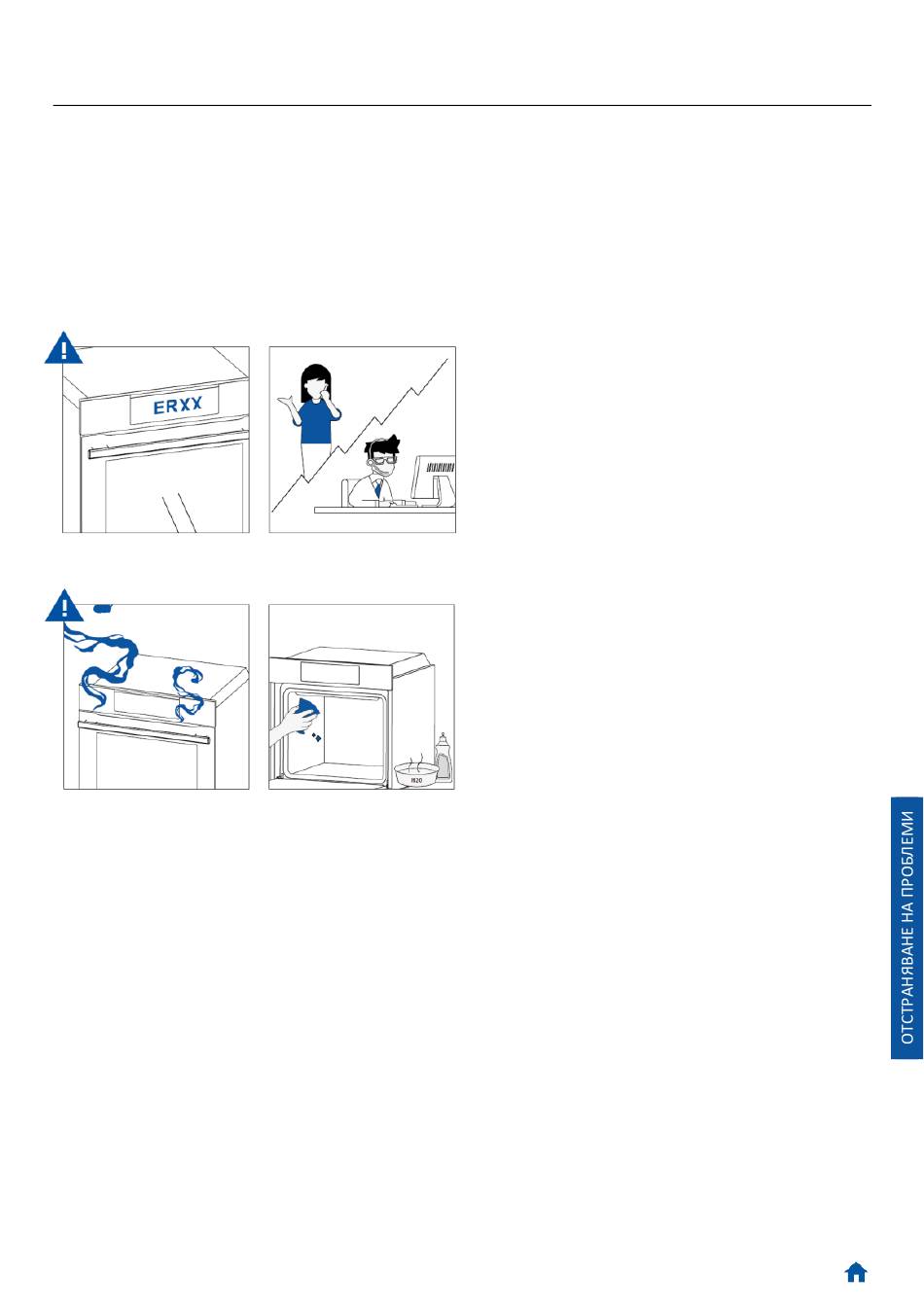 ERXX

H2O

ОТСТРАНЯВАНЕ НА ПРОБЛЕМИ