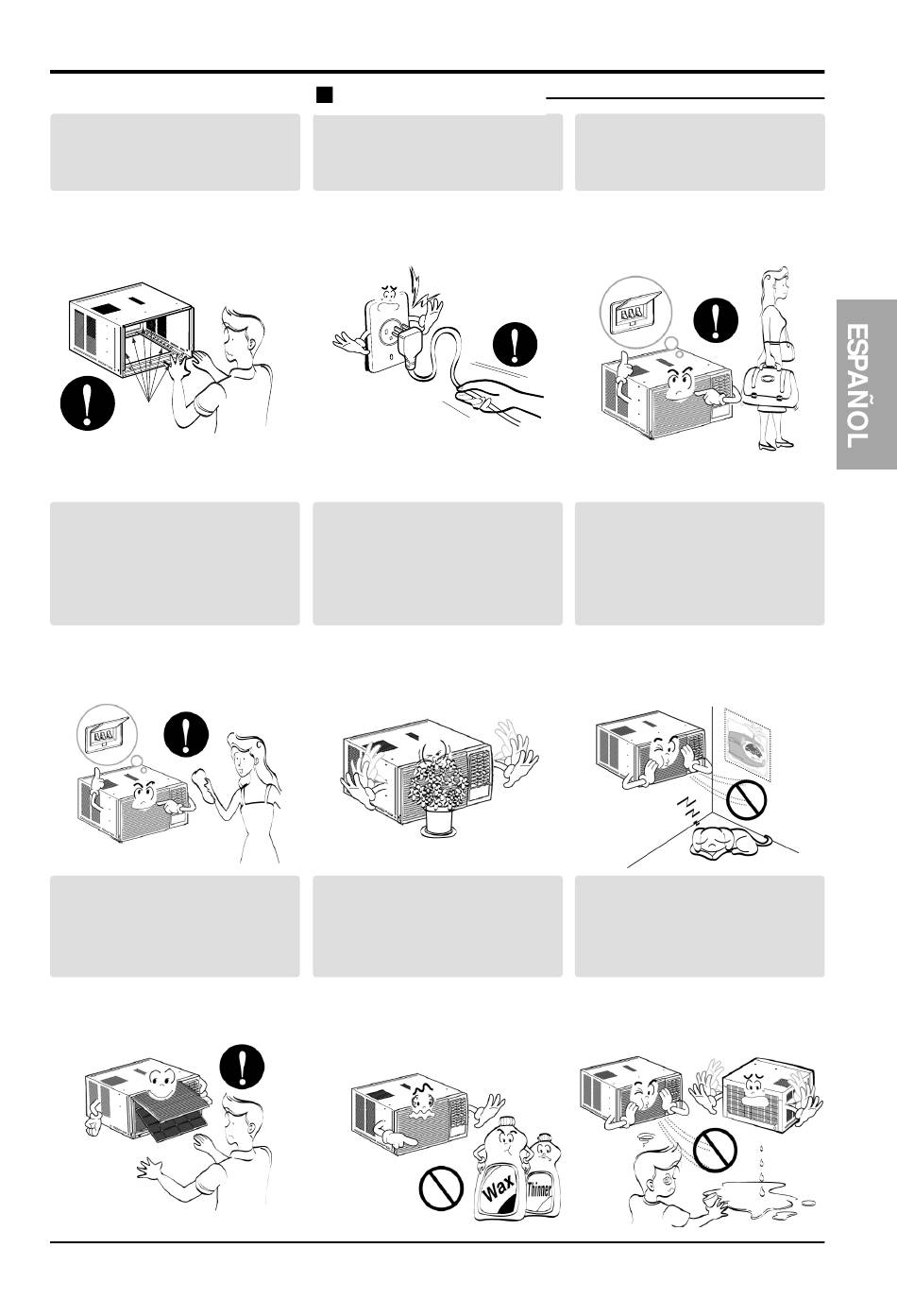 ESPAÑOL

Wax

Thinner