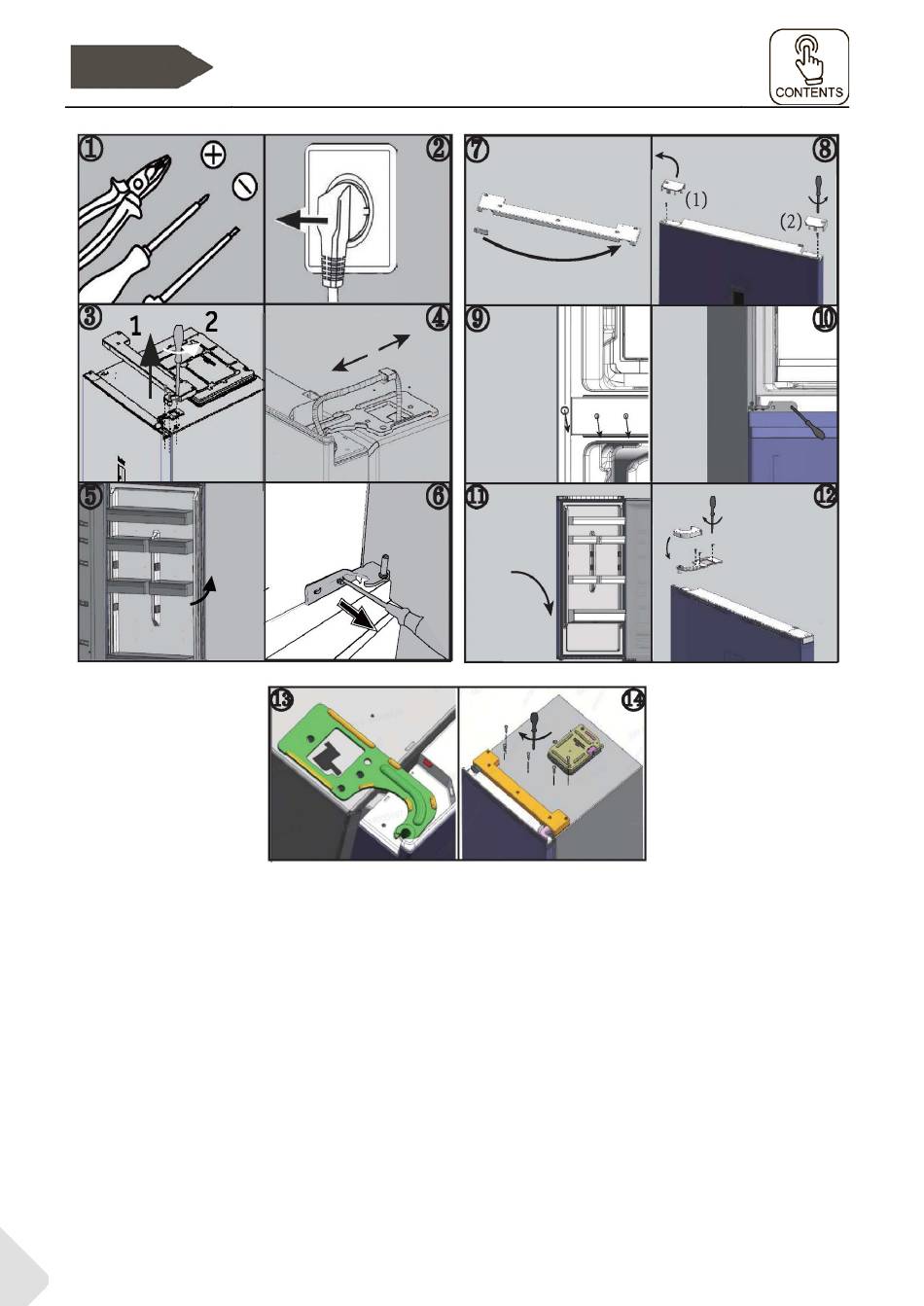 CONTENTS

①
②
⑦
⑧
(1)
(2)
③
1
2
④
⑨
⑩
⑤
⑥
⑪
⑫
⑬
⑭