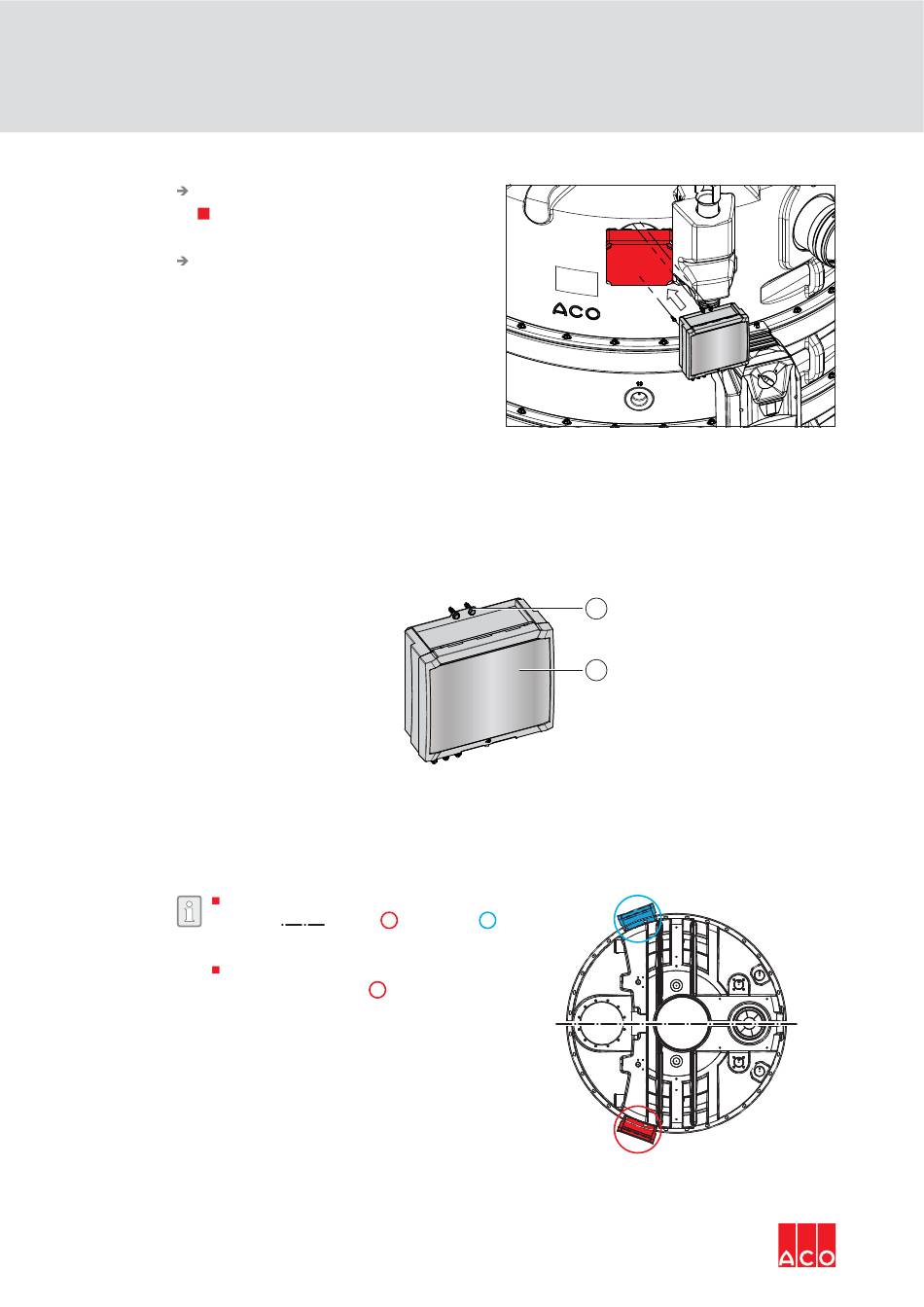 ACO

ACO