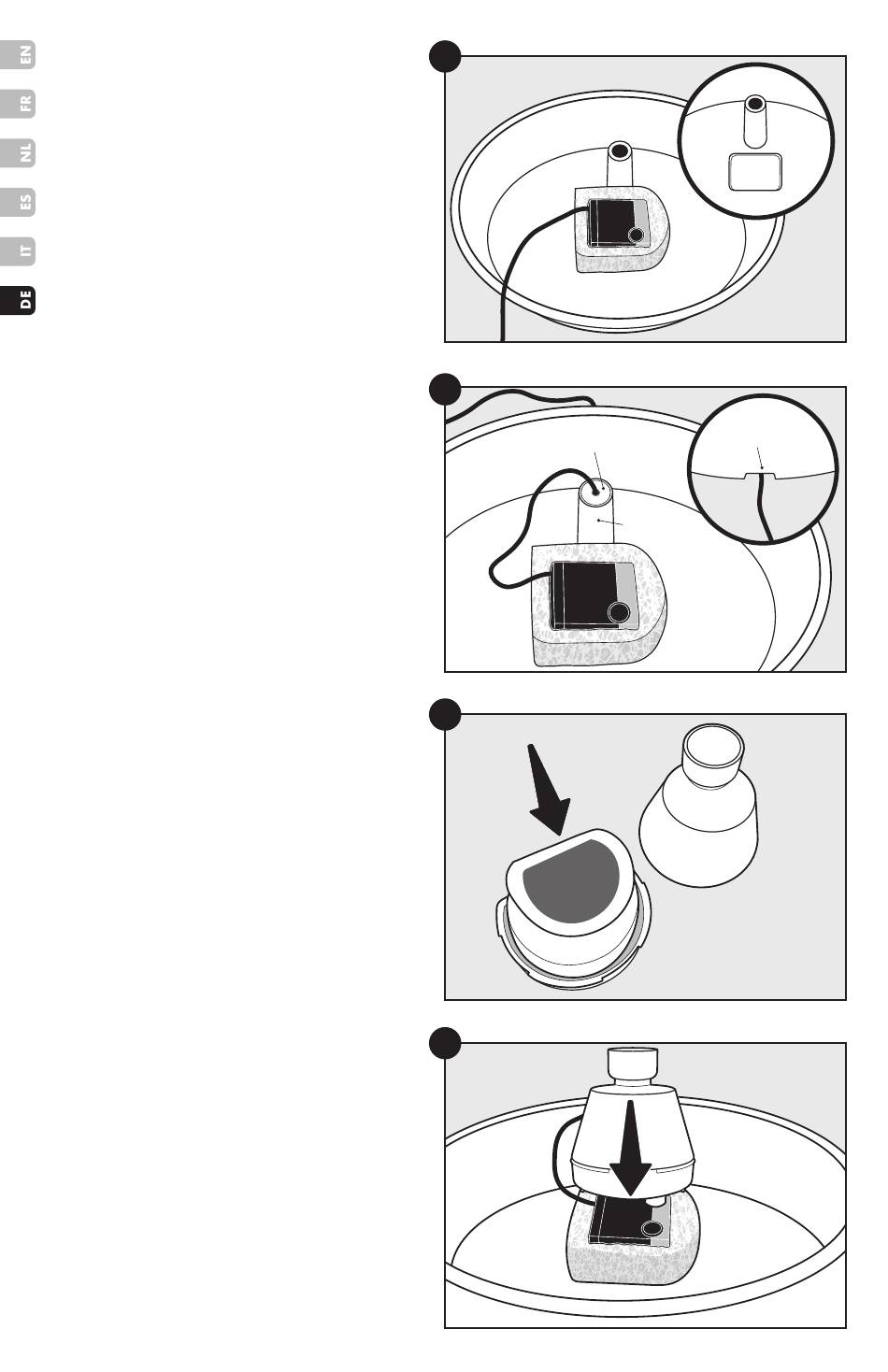 EN
FR
NL
ES
IT
DE