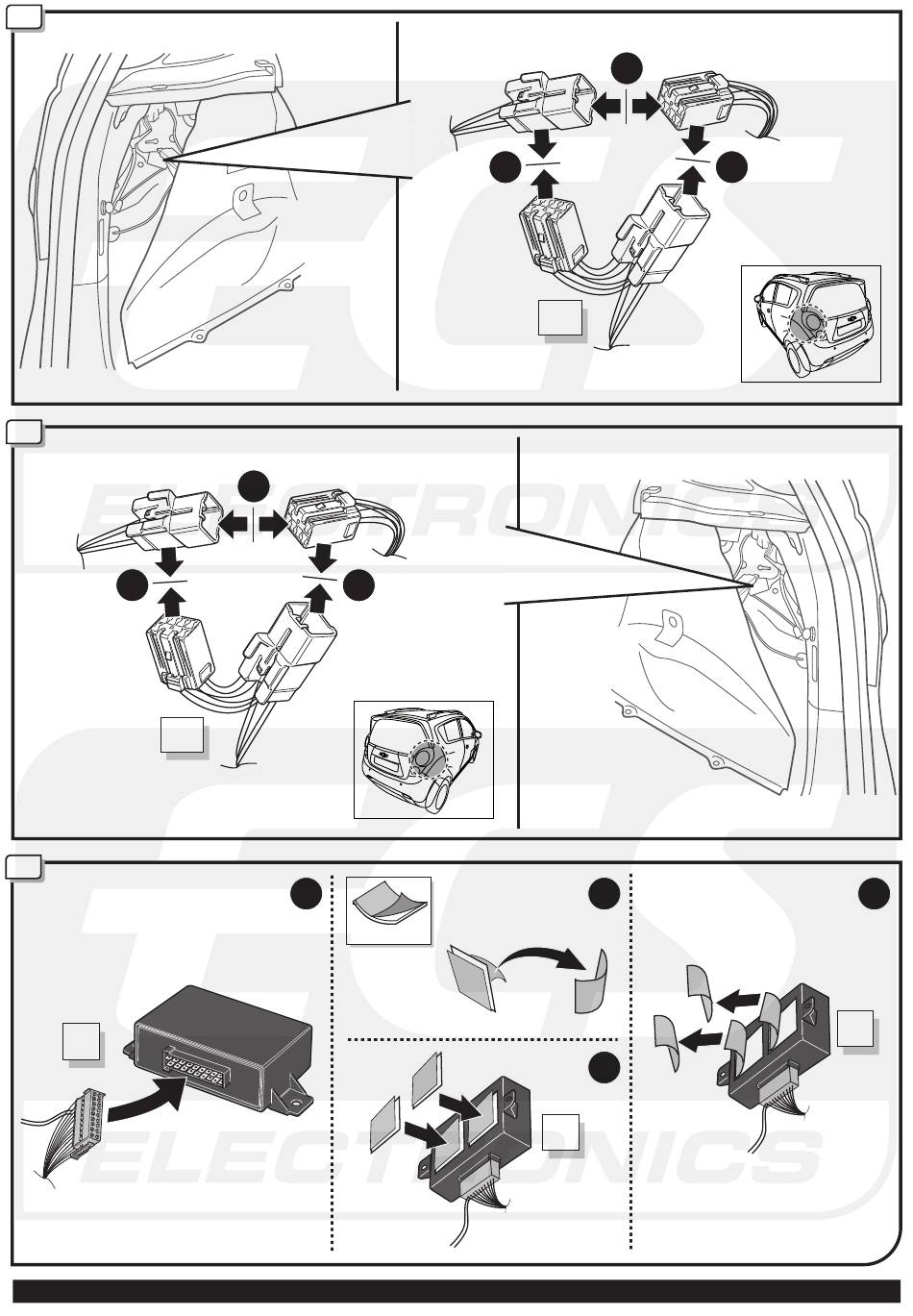 ECS
ELECTRONICS
ECS
ELECTRONICS