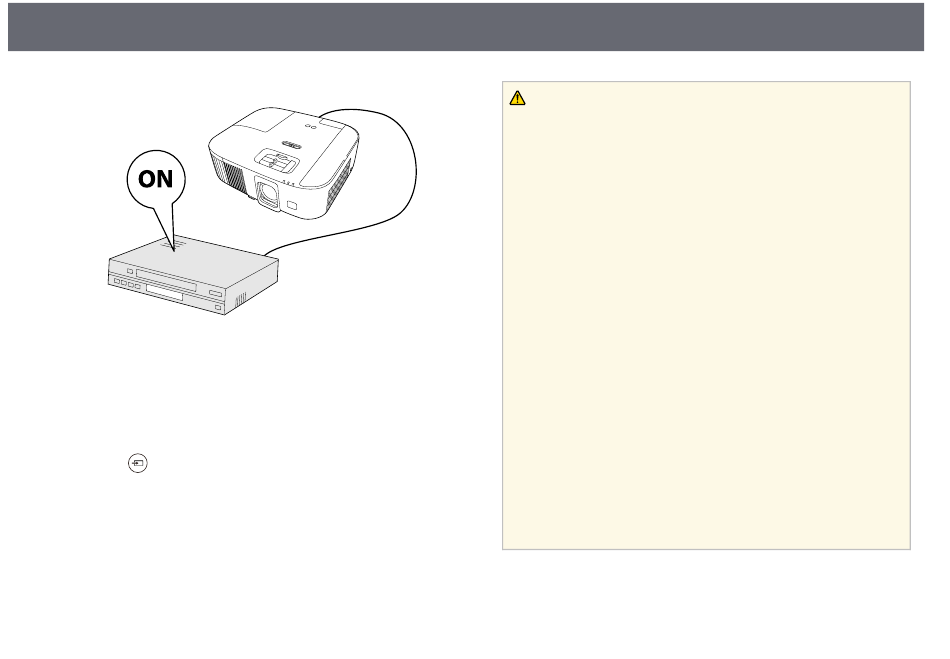 ON