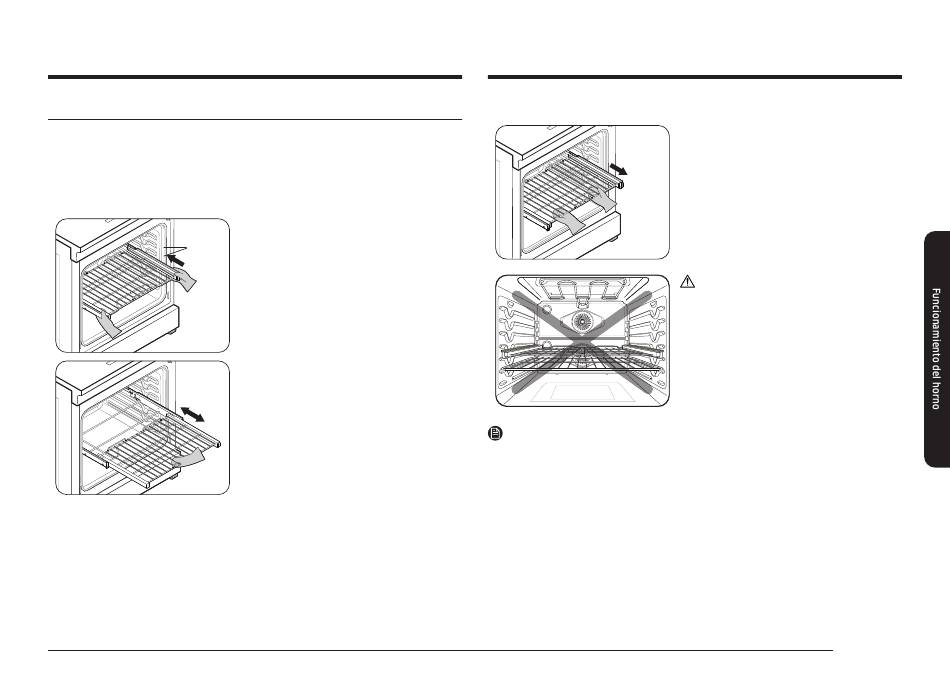 Funcionamiento del horno