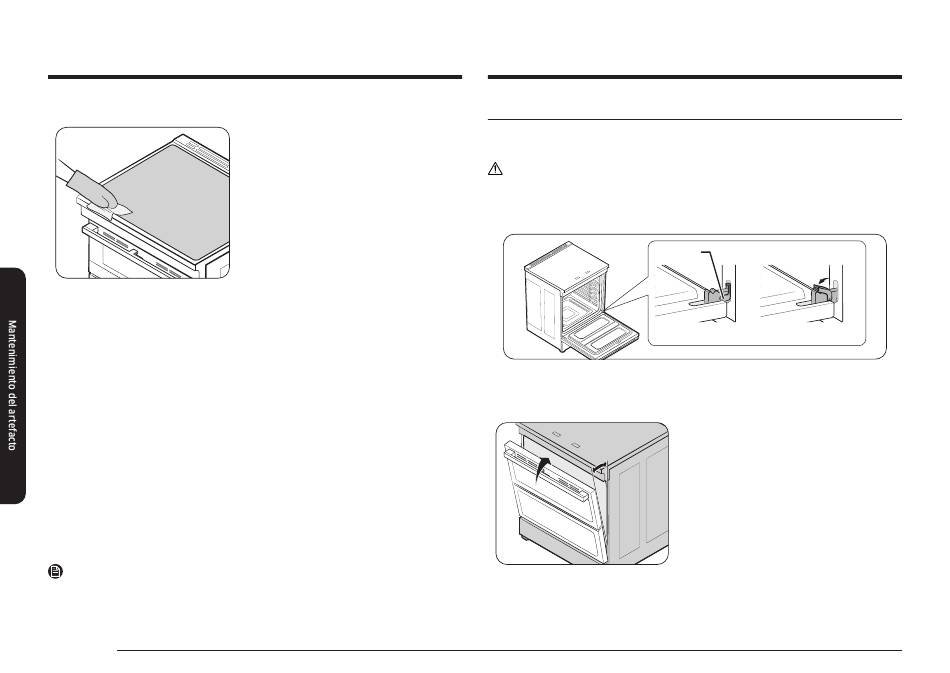 Mantenimiento del artefacto