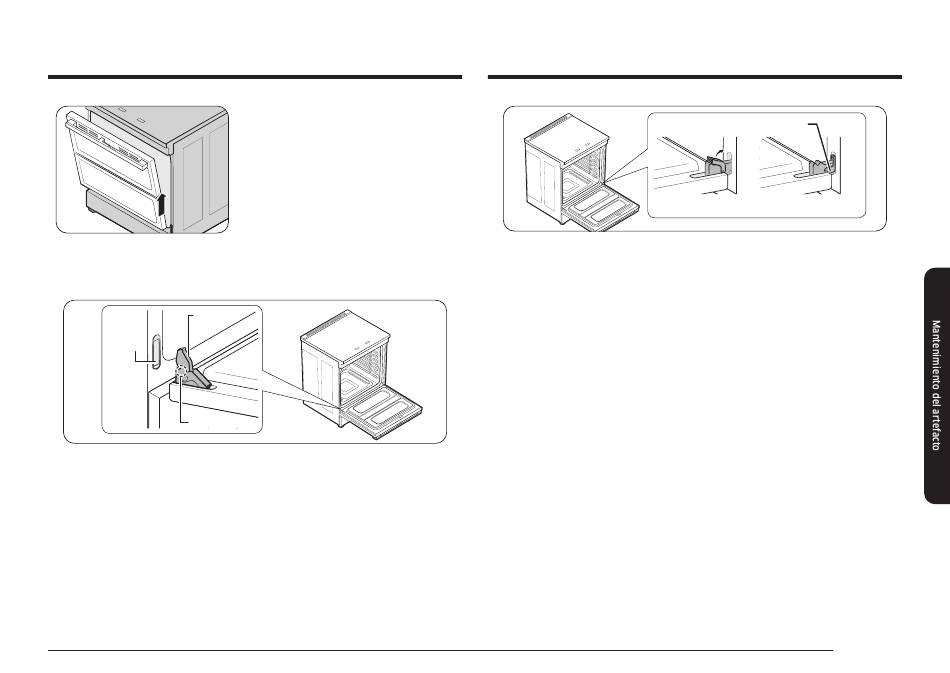 Mantenimiento del artefacto