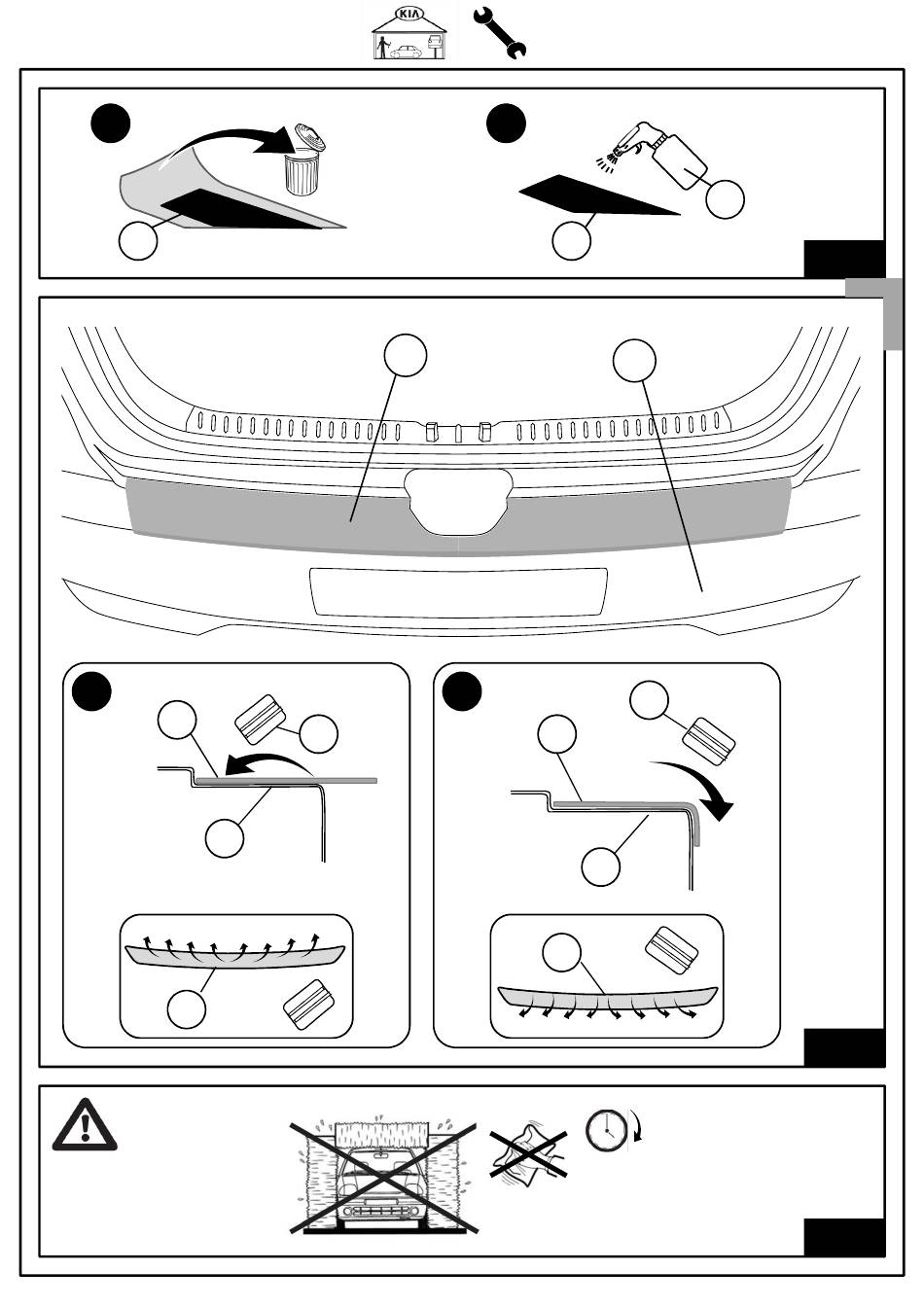 KIA