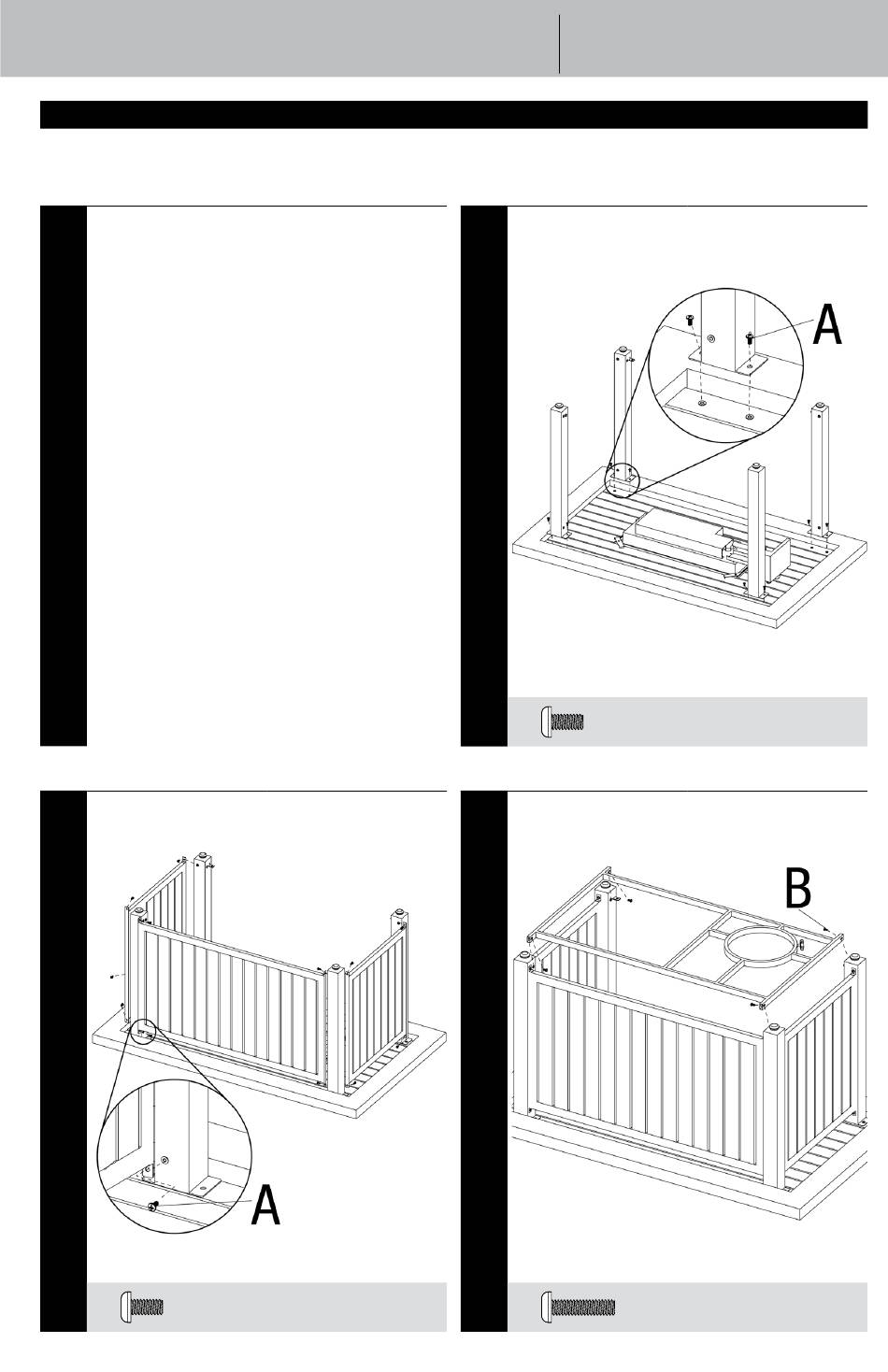 A

A

B