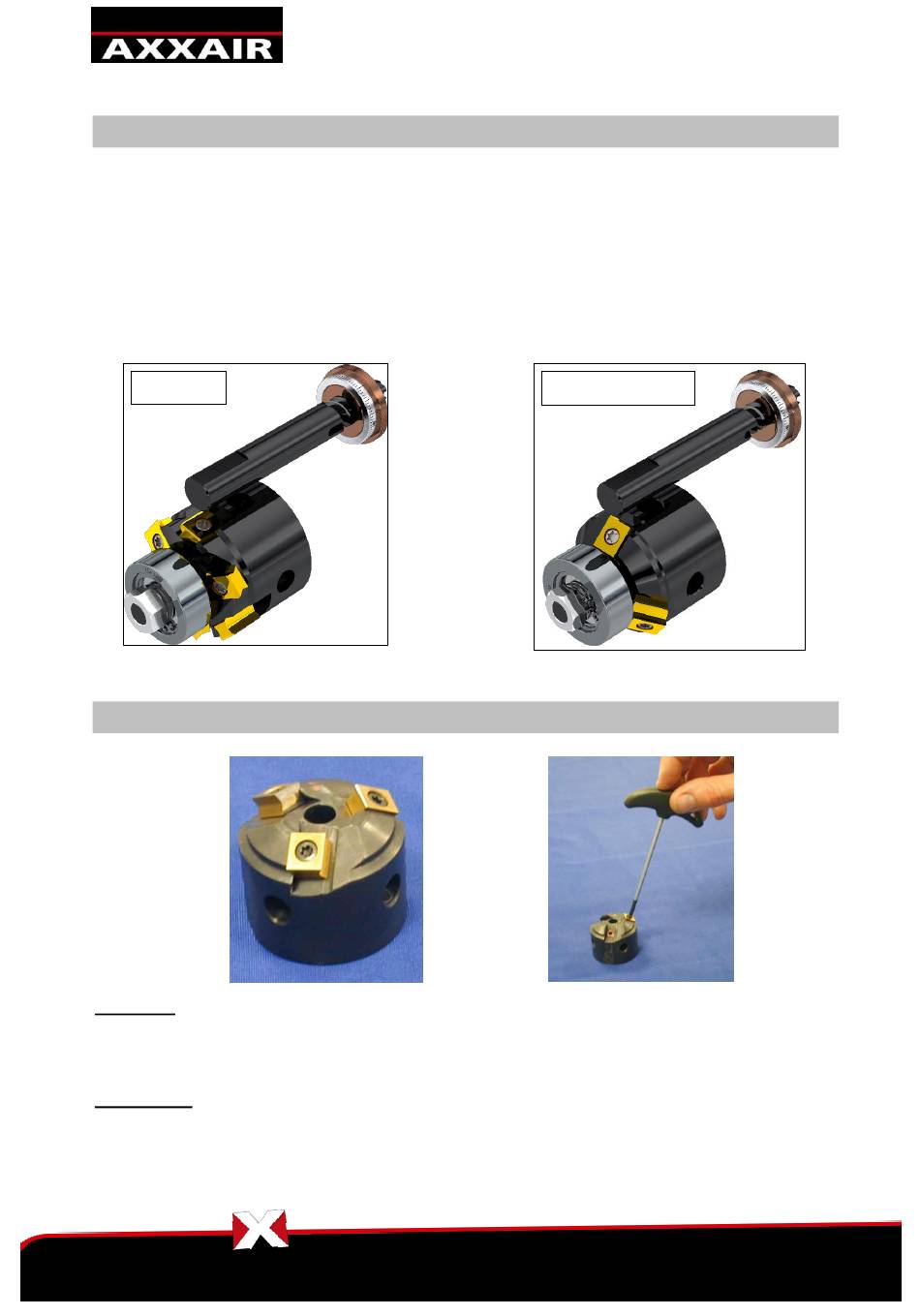 AXXAIR