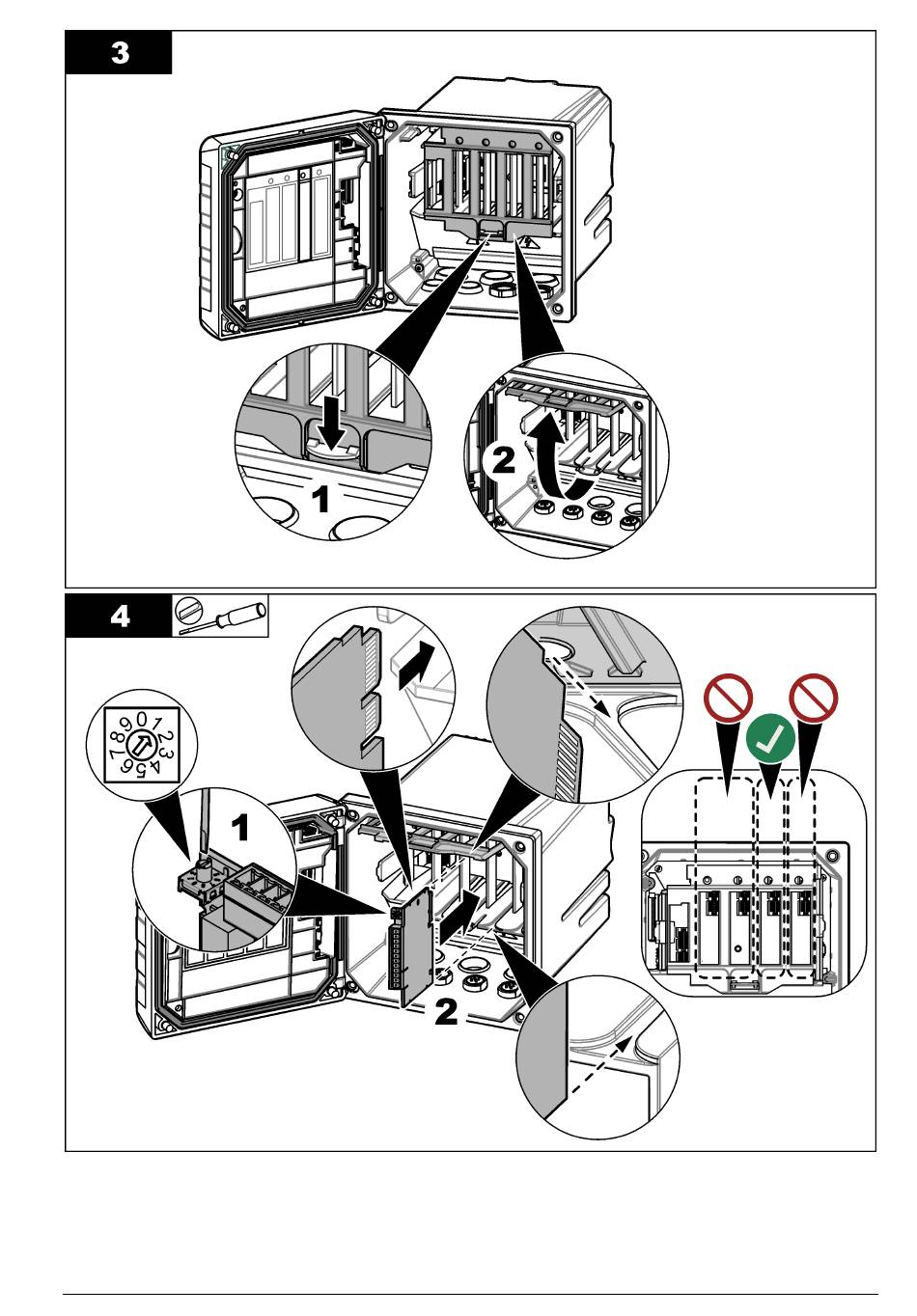 3

1

2

4

0
1
2
3
4
5
6
7
8
9

1

2