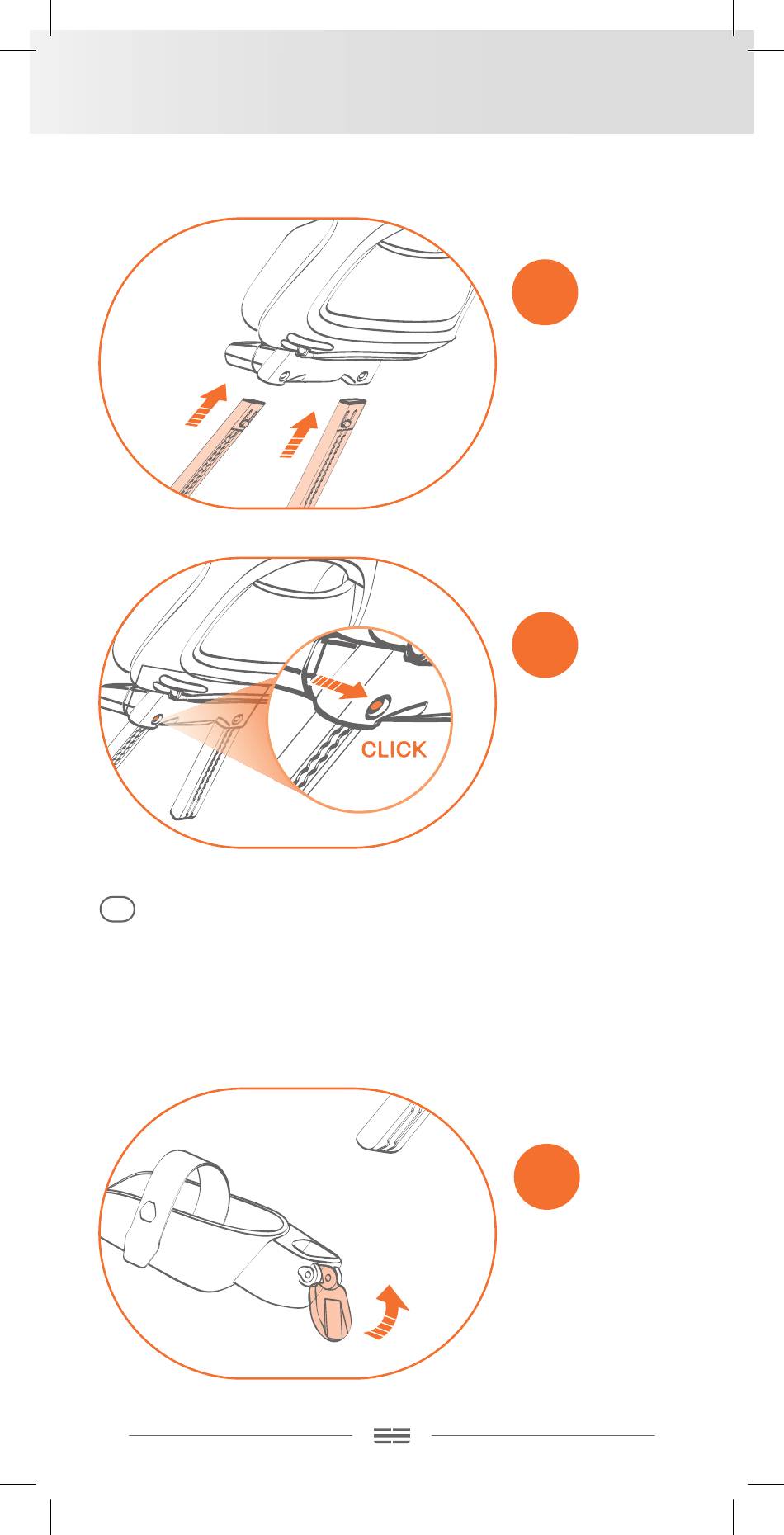 CLICK